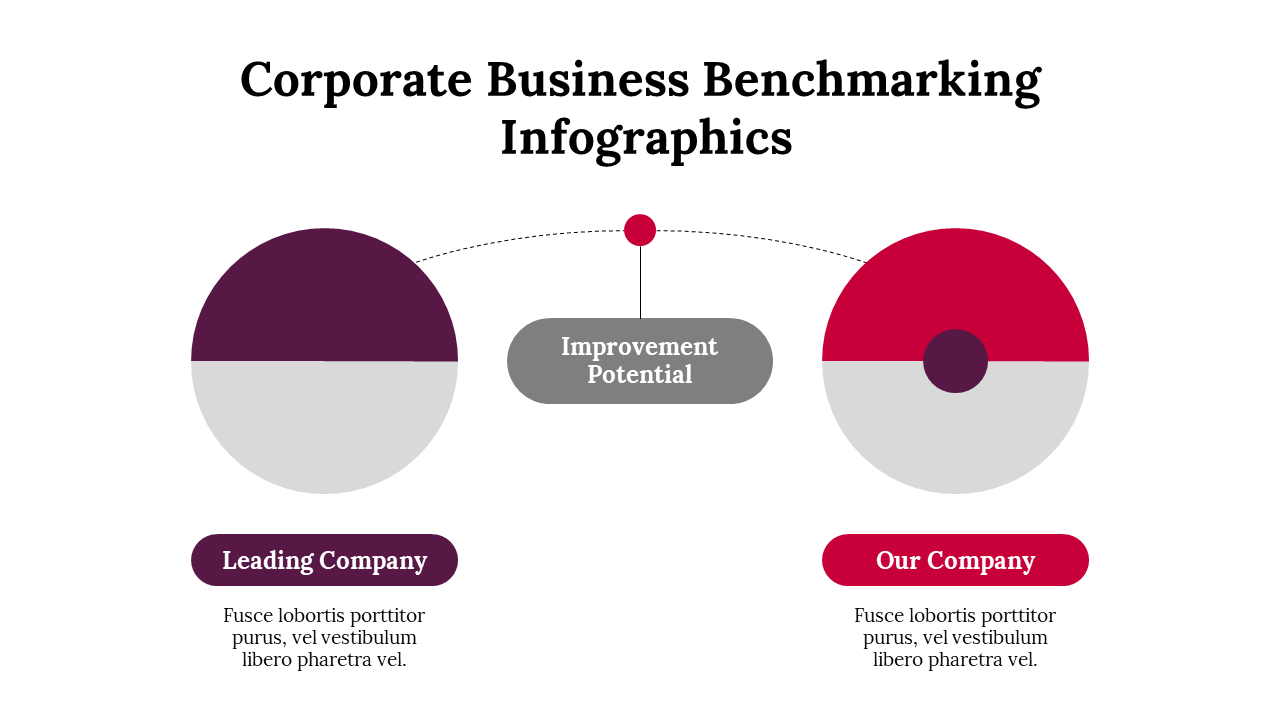 Corporate Business Benchmarking Infographics

Improvement Potential

Leading Company

Fusce lobortis porttitor purus, vel vestibulum libero pharetra vel.

Our Company

Fusce lobortis porttitor purus, vel vestibulum libero pharetra vel.