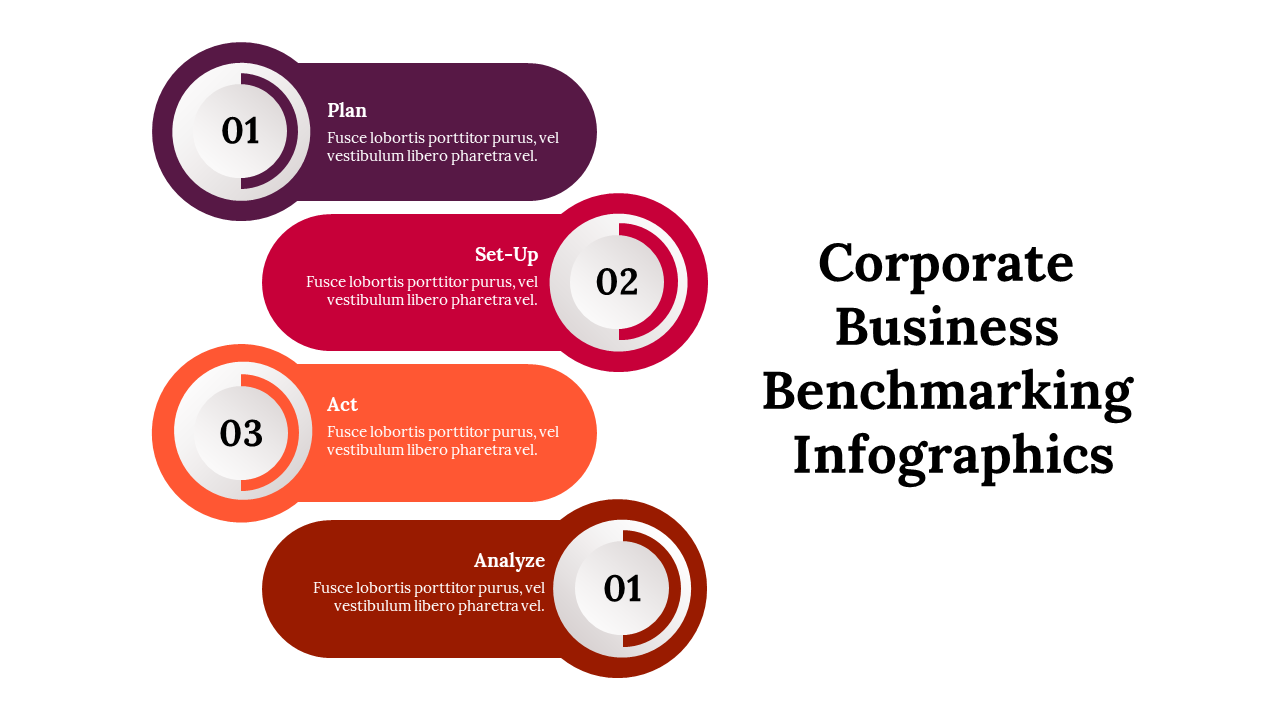 01

Plan

Fusce lobortis porttitor purus, vel vestibulum libero pharetra vel.

Set-Up

Fusce lobortis porttitor purus, vel vestibulum libero pharetra vel.

02

03

Act

Fusce lobortis porttitor purus, vel vestibulum libero pharetra vel.

Analyze

Fusce lobortis porttitor purus, vel vestibulum libero pharetra vel.

01

Corporate Business Benchmarking Infographics