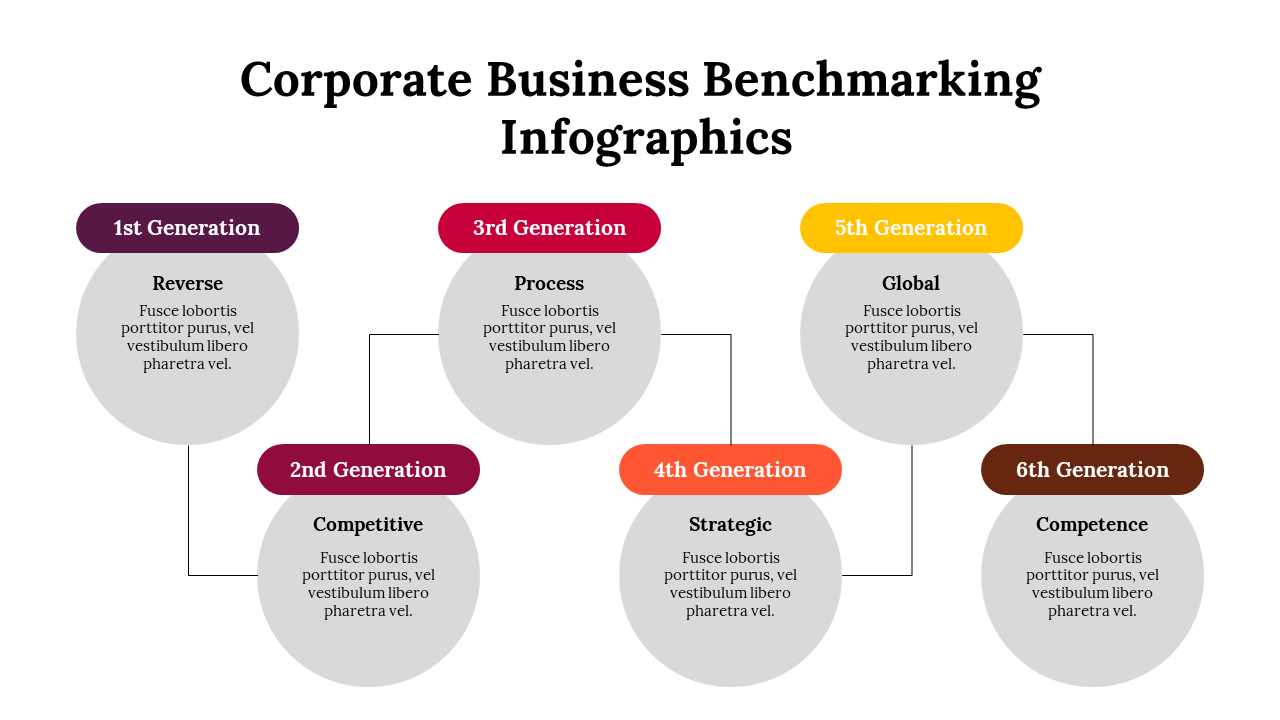 Corporate Business Benchmarking Infographics

1st Generation

Reverse

Fusce lobortis porttitor purus, vel vestibulum libero pharetra vel.

2nd Generation

Competitive

Fusce lobortis porttitor purus, vel vestibulum libero pharetra vel.

3rd Generation

Process

Fusce lobortis porttitor purus, vel vestibulum libero pharetra vel.

4th Generation

Strategic

Fusce lobortis porttitor purus, vel vestibulum libero pharetra vel.

5th Generation

Global

Fusce lobortis porttitor purus, vel vestibulum libero pharetra vel.

6th Generation

Competence

Fusce lobortis porttitor purus, vel vestibulum libero pharetra vel.