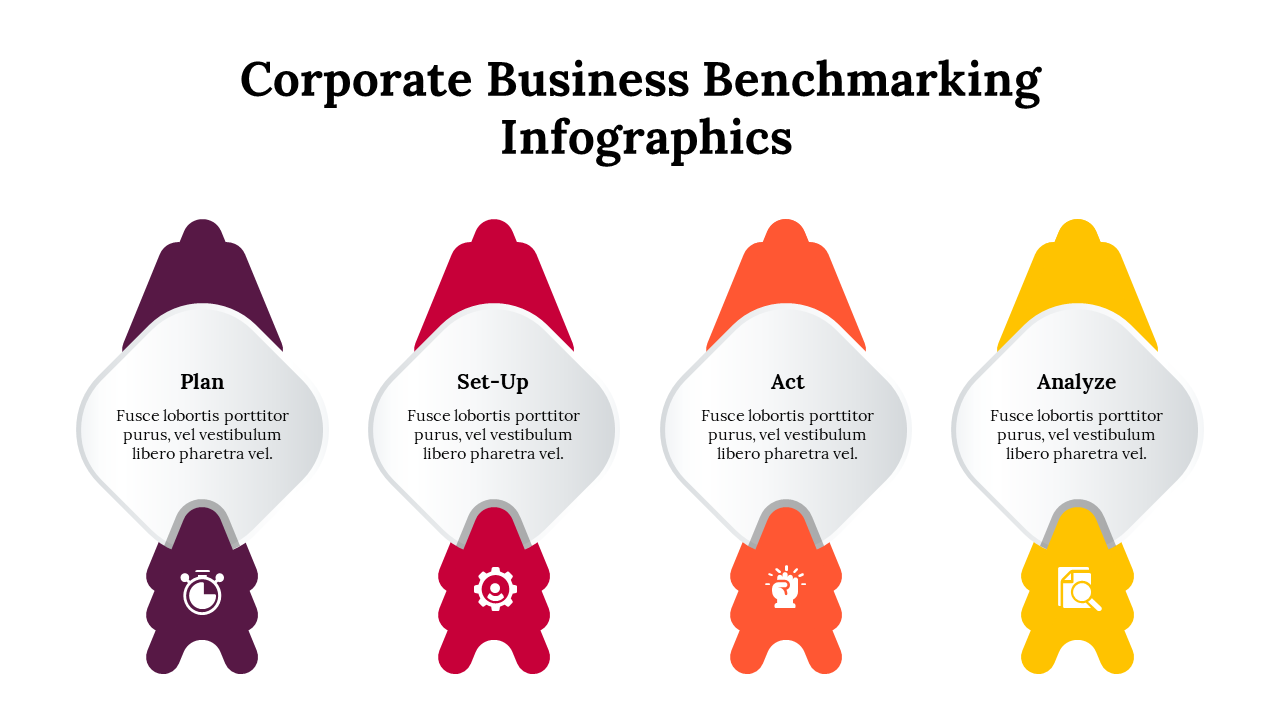 Corporate Business Benchmarking Infographics

Plan

Fusce lobortis porttitor purus, vel vestibulum libero pharetra vel.

Set-Up

Fusce lobortis porttitor purus, vel vestibulum libero pharetra vel.

Act

Fusce lobortis porttitor purus, vel vestibulum libero pharetra vel.

Analyze

Fusce lobortis porttitor purus, vel vestibulum libero pharetra vel.