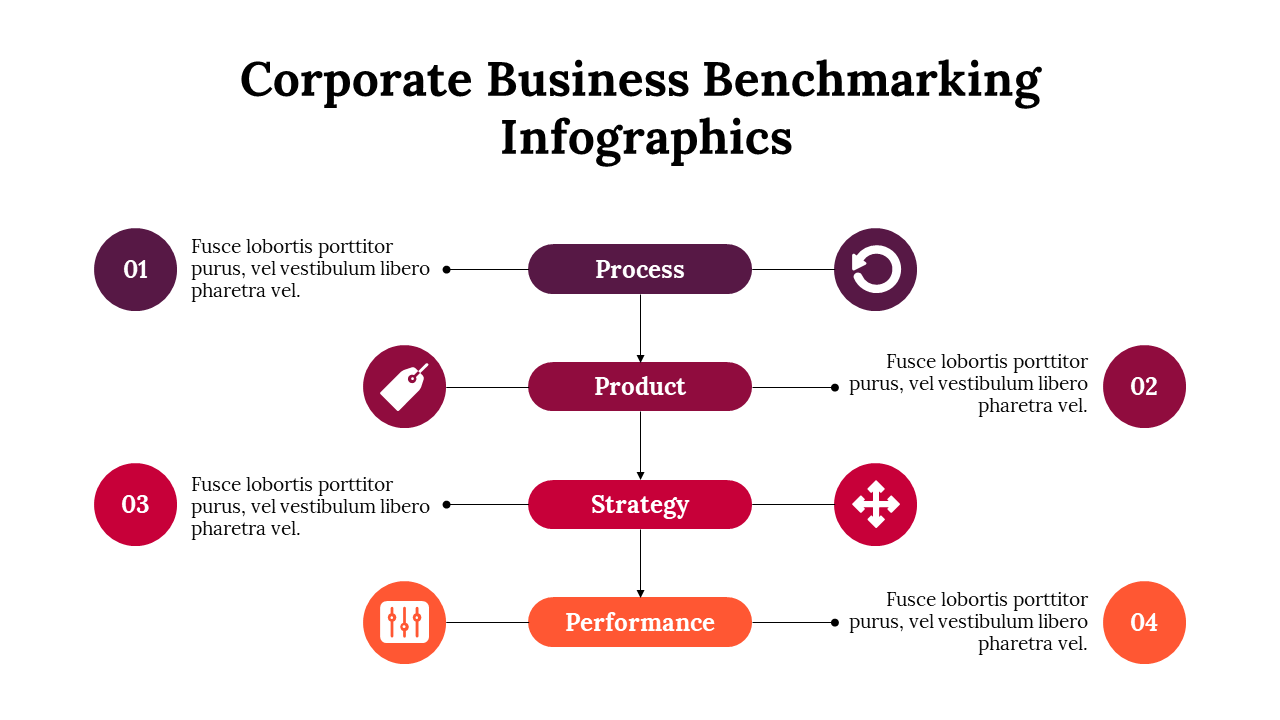 Corporate Business Benchmarking Infographics

01

Fusce lobortis porttitor purus, vel vestibulum libero pharetra vel.

Process

Product

Fusce lobortis porttitor purus, vel vestibulum libero pharetra vel.

02

03

Fusce lobortis porttitor purus, vel vestibulum libero pharetra vel.

Strategy

Performance

Fusce lobortis porttitor purus, vel vestibulum libero pharetra vel.

04