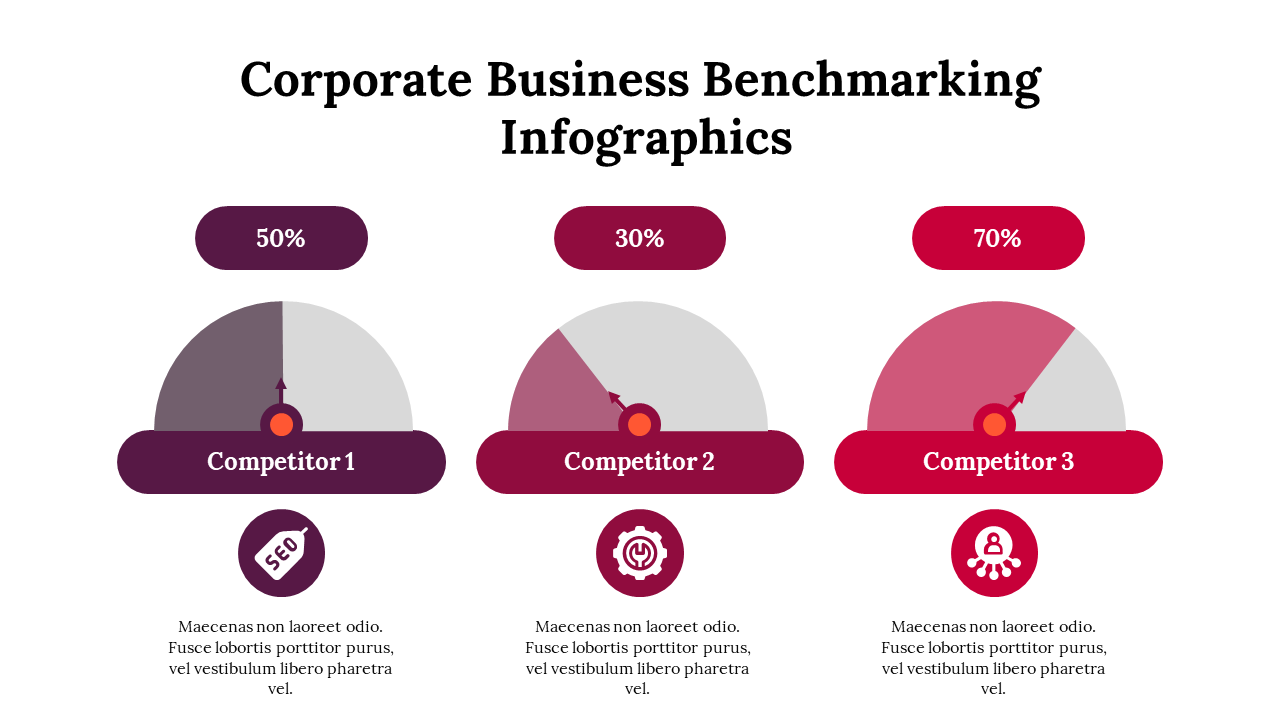 Corporate Business Benchmarking Infographics

50%

Competitor 1

SEO

Maecenas non laoreet odio. Fusce lobortis porttitor purus, vel vestibulum libero pharetra vel.

30%

Competitor 2

Maecenas non laoreet odio. Fusce lobortis porttitor purus, vel vestibulum libero pharetra vel.

70%

Competitor 3

Maecenas non laoreet odio. Fusce lobortis porttitor purus, vel vestibulum libero pharetra vel.