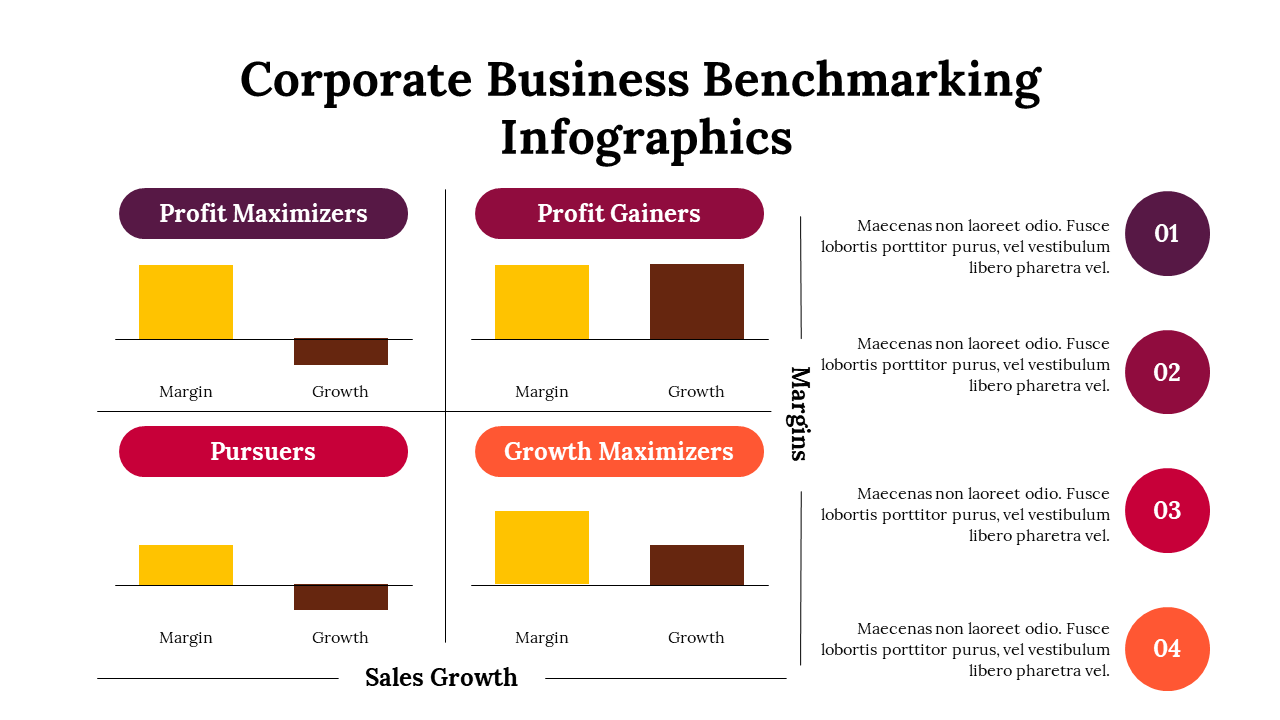 Corporate Business Benchmarking Infographics

Profit Maximizers

Margin
Growth

Profit Gainers

Margin
Growth

Pursuers

Margin
Growth

Growth Maximizers

Margin
Growth

Sales Growth

Margins

Maecenas non laoreet odio. Fusce lobortis porttitor purus, vel vestibulum libero pharetra vel.

01

Maecenas non laoreet odio. Fusce lobortis porttitor purus, vel vestibulum libero pharetra vel.

02

Maecenas non laoreet odio. Fusce lobortis porttitor purus, vel vestibulum libero pharetra vel.

03

Maecenas non laoreet odio. Fusce lobortis porttitor purus, vel vestibulum libero pharetra vel.

04