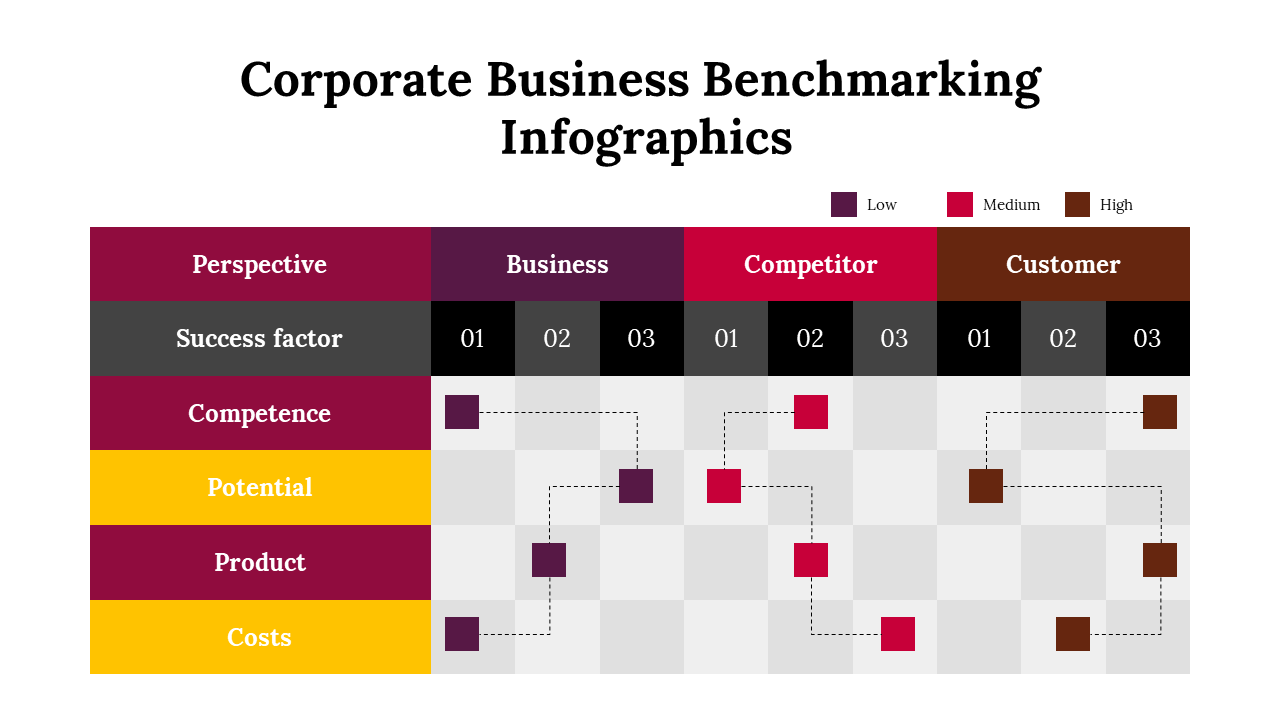 Corporate Business Benchmarking Infographics

Low Medium High

| Perspective | Business | | | Competitor | | | Customer | | |
|---|---|---|---|---|---|---|---|---|---|
| Success factor | 01 | 02 | 03 | 01 | 02 | 03 | 01 | 02 | 03 |
| Competence | | | | | | | | | |
| Potential | | | | | | | | | |
| Product | | | | | | | | | |
| Costs | | | | | | | | | |