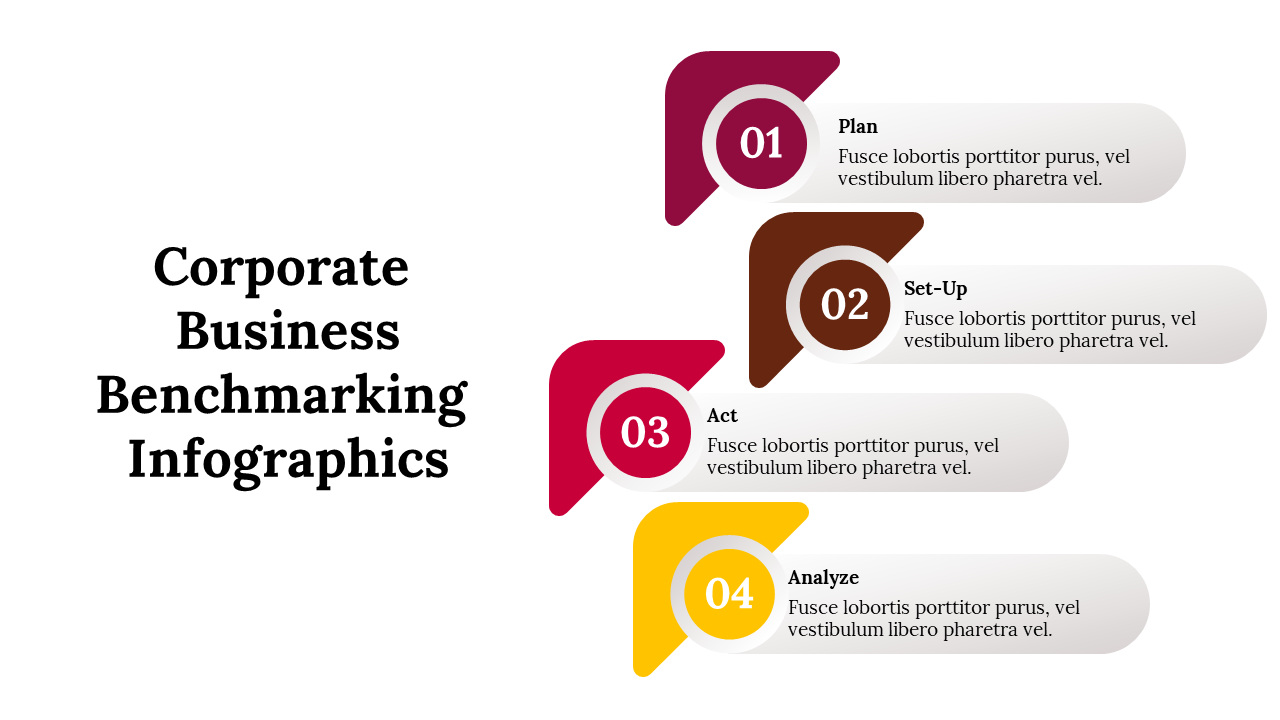 Corporate Business Benchmarking Infographics

01
Plan
Fusce lobortis porttitor purus, vel vestibulum libero pharetra vel.

02
Set-Up
Fusce lobortis porttitor purus, vel vestibulum libero pharetra vel.

03
Act
Fusce lobortis porttitor purus, vel vestibulum libero pharetra vel.

04
Analyze
Fusce lobortis porttitor purus, vel vestibulum libero pharetra vel.