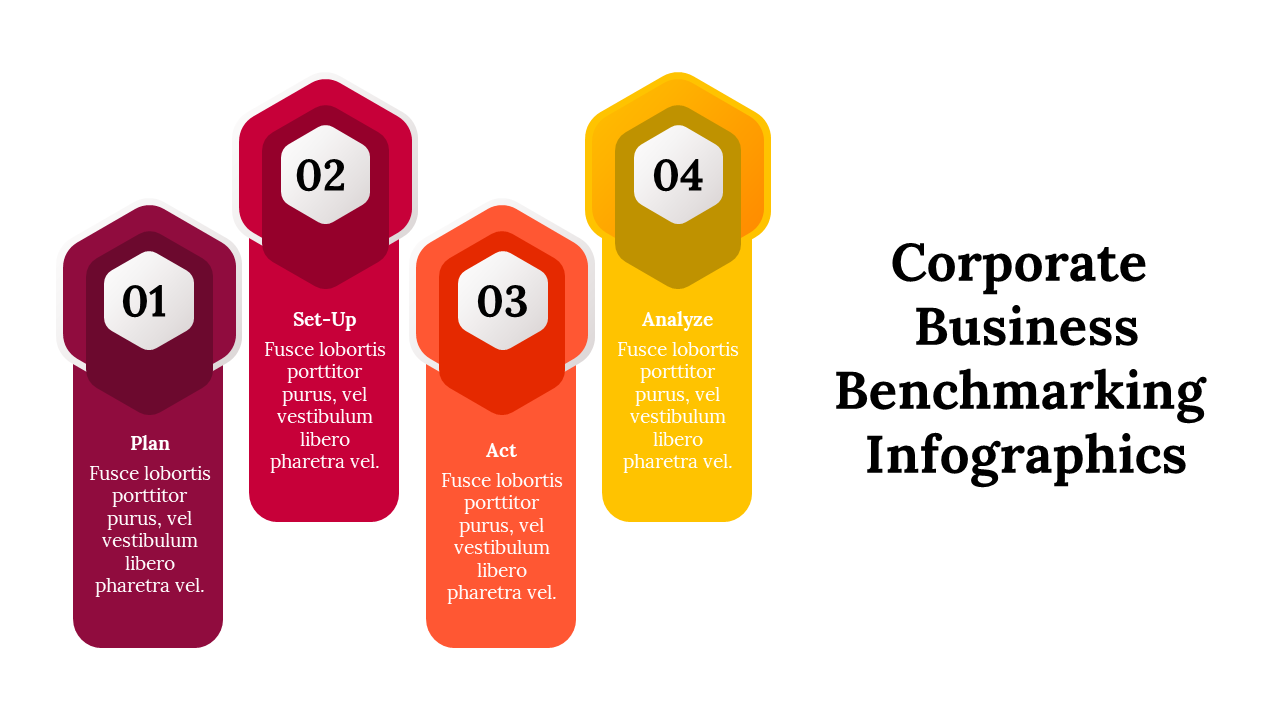 01

Plan

Fusce lobortis porttitor purus, vel vestibulum libero pharetra vel.

02

Set-Up

Fusce lobortis porttitor purus, vel vestibulum libero pharetra vel.

03

Act

Fusce lobortis porttitor purus, vel vestibulum libero pharetra vel.

04

Analyze

Fusce lobortis porttitor purus, vel vestibulum libero pharetra vel.

Corporate Business Benchmarking Infographics