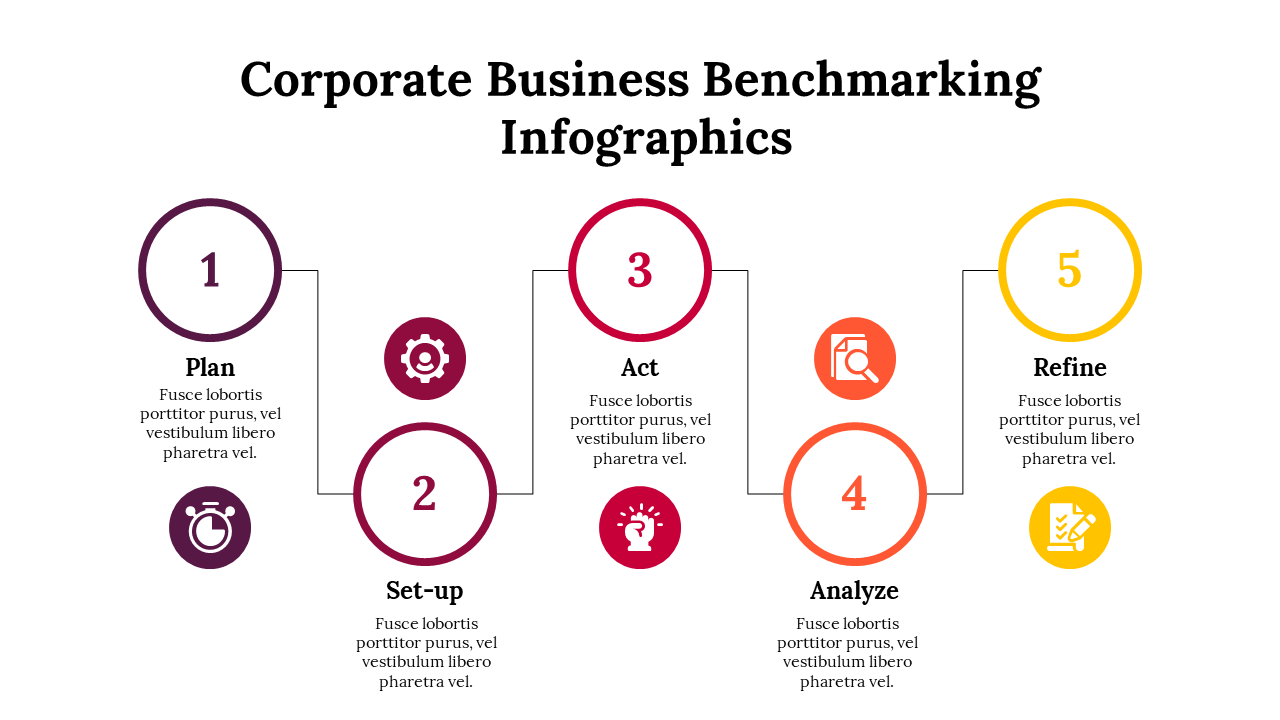 Corporate Business Benchmarking Infographics

1

Plan

Fusce lobortis porttitor purus, vel vestibulum libero pharetra vel.

2

Set-up

Fusce lobortis porttitor purus, vel vestibulum libero pharetra vel.

3

Act

Fusce lobortis porttitor purus, vel vestibulum libero pharetra vel.

4

Analyze

Fusce lobortis porttitor purus, vel vestibulum libero pharetra vel.

5

Refine

Fusce lobortis porttitor purus, vel vestibulum libero pharetra vel.