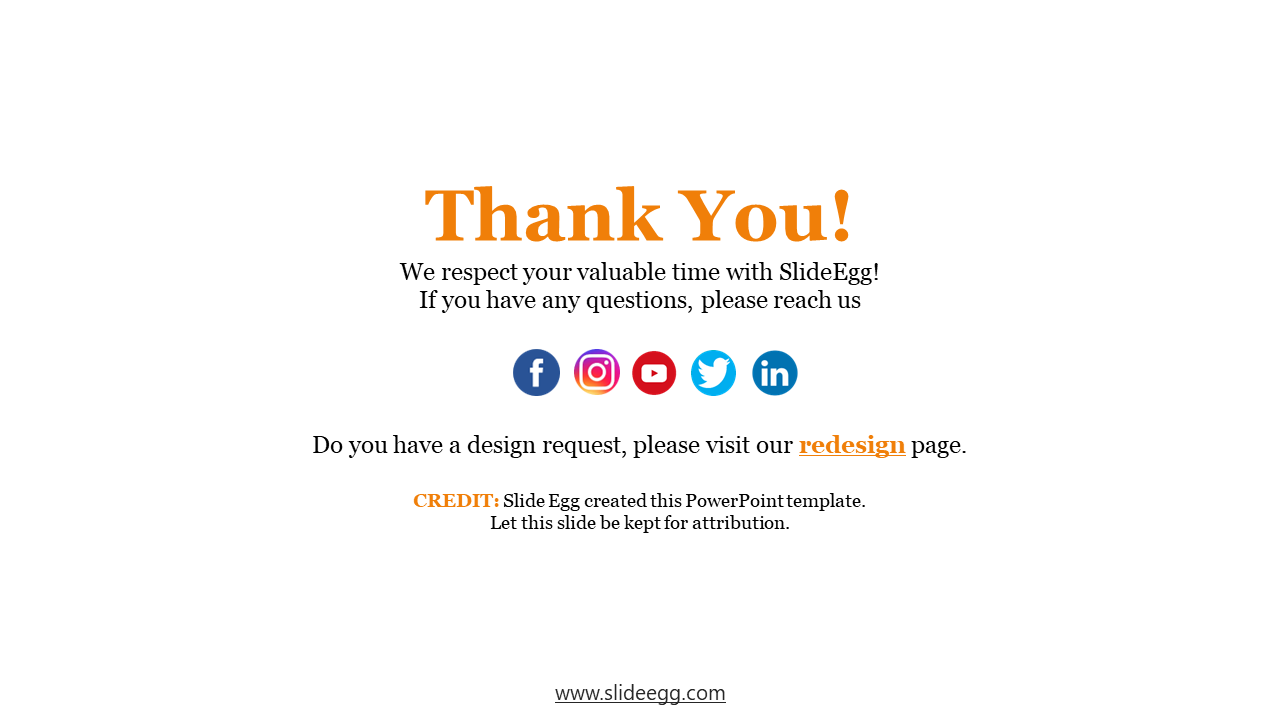 Thank You!

We respect your valuable time with SlideEgg!
If you have any questions, please reach us

Do you have a design request, please visit our redesign page.

CREDIT: Slide Egg created this PowerPoint template.
Let this slide be kept for attribution.

www.slideegg.com