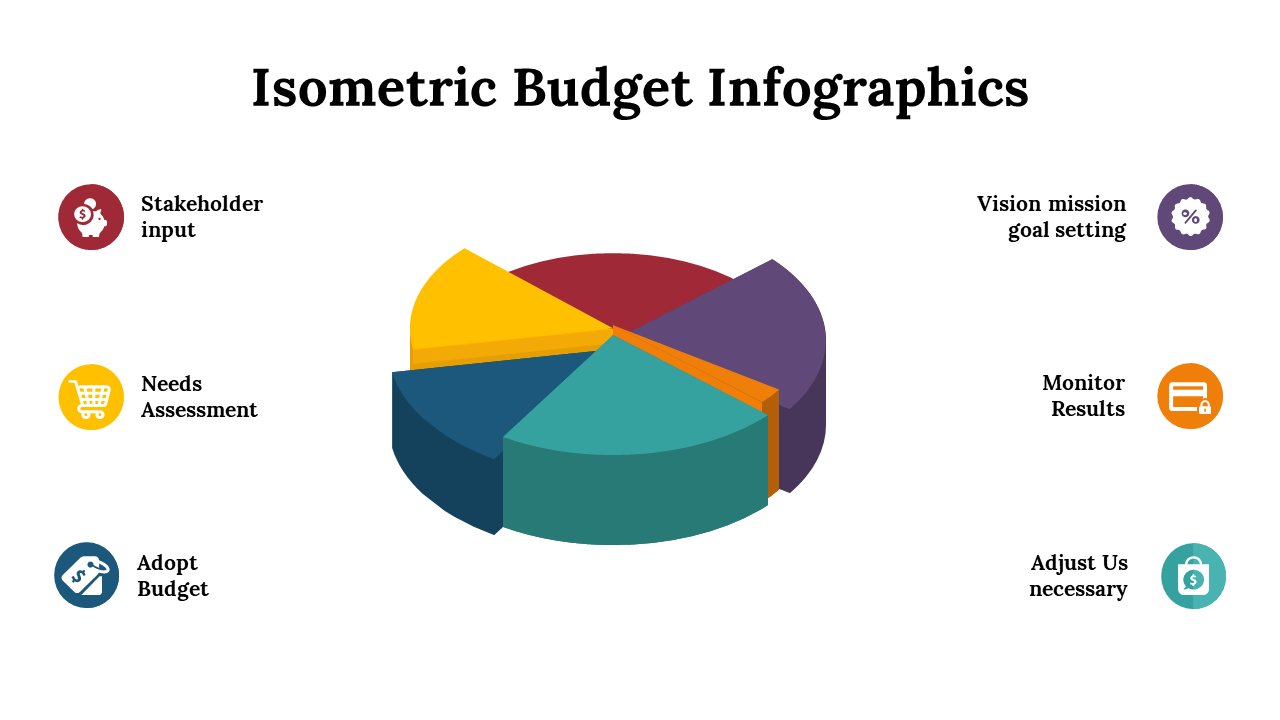 Isometric Budget Infographics

Stakeholder input

Needs Assessment

Adopt Budget

Vision mission goal setting

Monitor Results

Adjust Us necessary