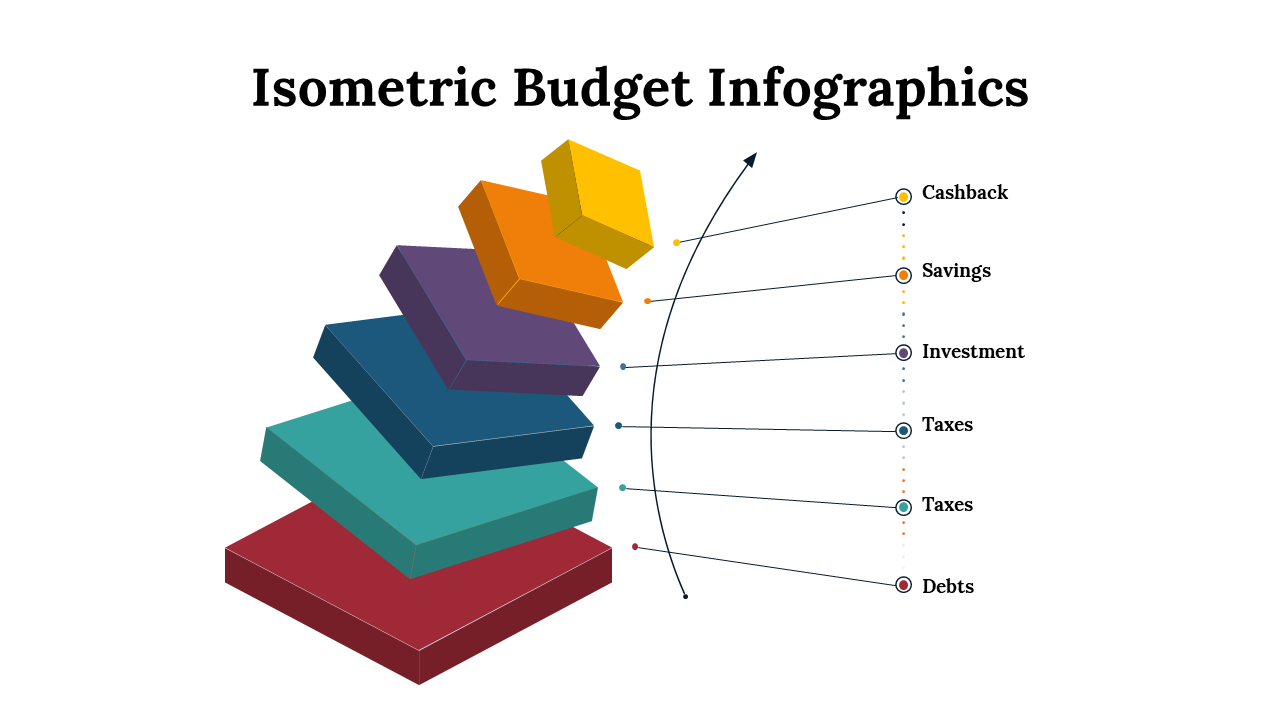 Isometric Budget Infographics

Cashback

Savings

Investment

Taxes

Taxes

Debts