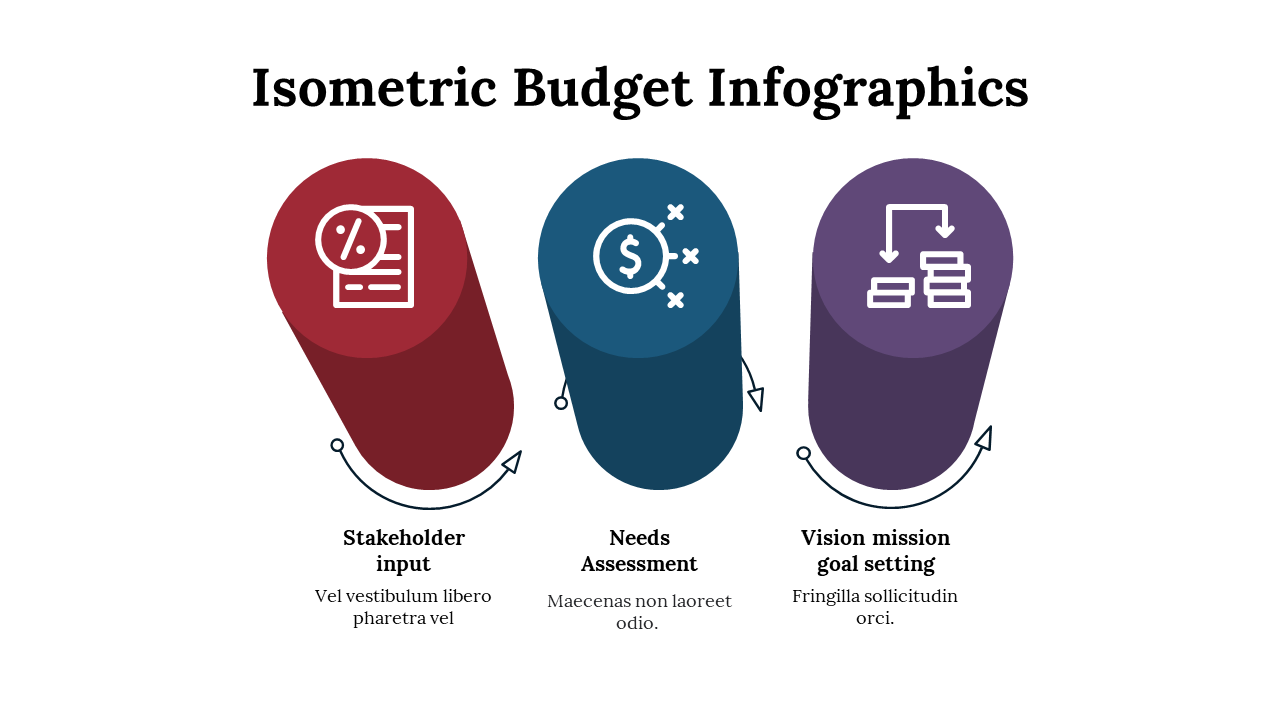 Isometric Budget Infographics

Stakeholder input

Vel vestibulum libero pharetra vel

Needs Assessment

Maecenas non laoreet odio.

Vision mission goal setting

Fringilla sollicitudin orci.