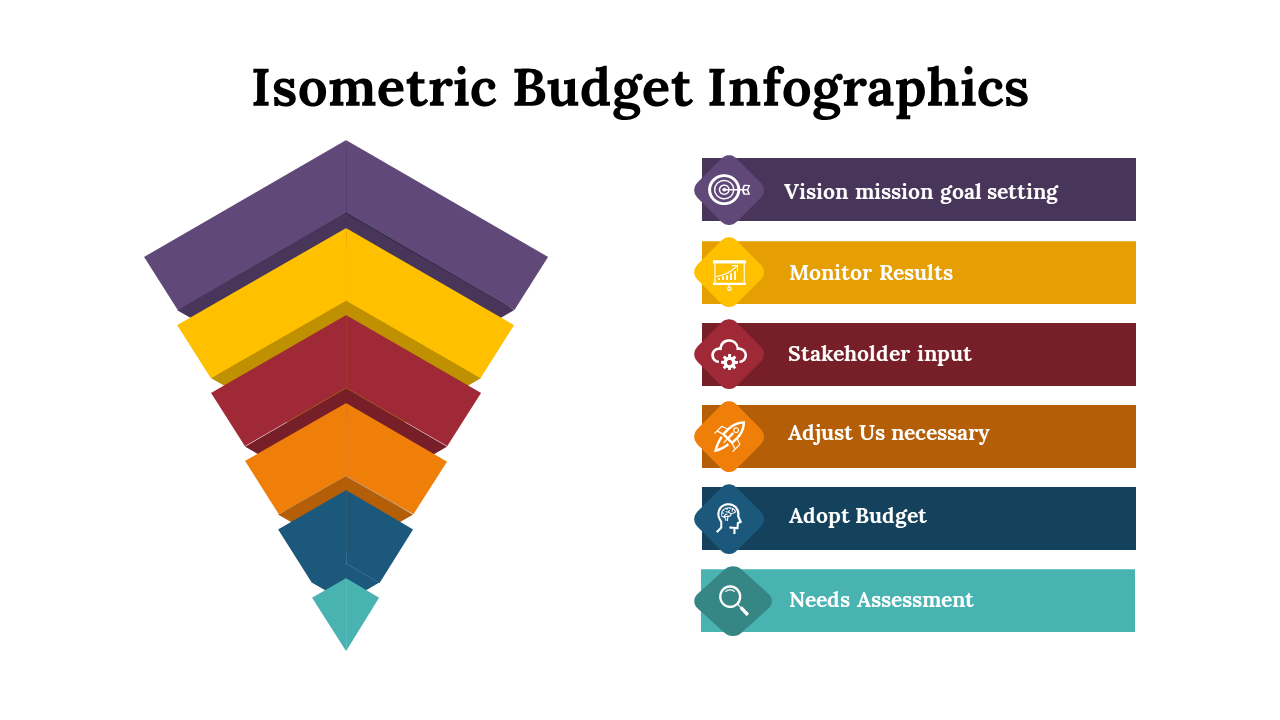 Isometric Budget Infographics

Vision mission goal setting

Monitor Results

Stakeholder input

Adjust Us necessary

Adopt Budget

Needs Assessment