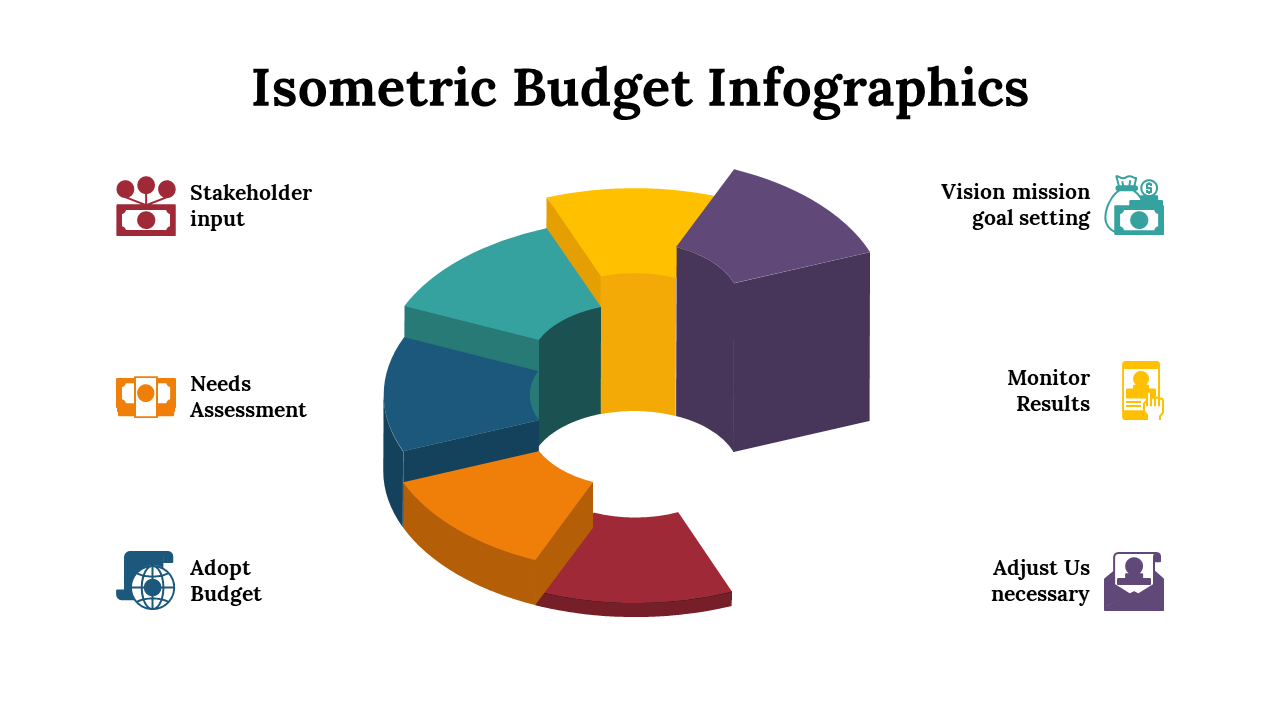 Isometric Budget Infographics

Stakeholder input

Needs Assessment

Adopt Budget

Vision mission goal setting

Monitor Results

Adjust Us necessary