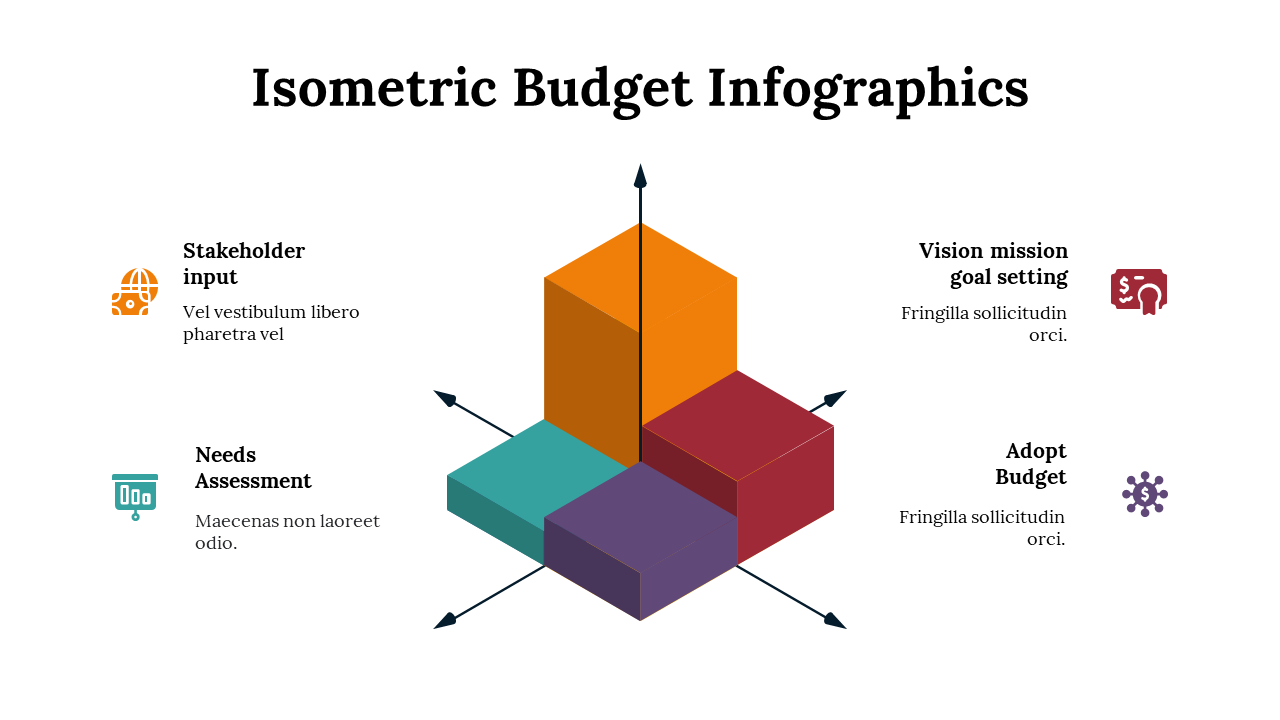 Isometric Budget Infographics

Stakeholder input

Vel vestibulum libero pharetra vel

Needs Assessment

Maecenas non laoreet odio.

Vision mission goal setting

Fringilla sollicitudin orci.

Adopt Budget

Fringilla sollicitudin orci.