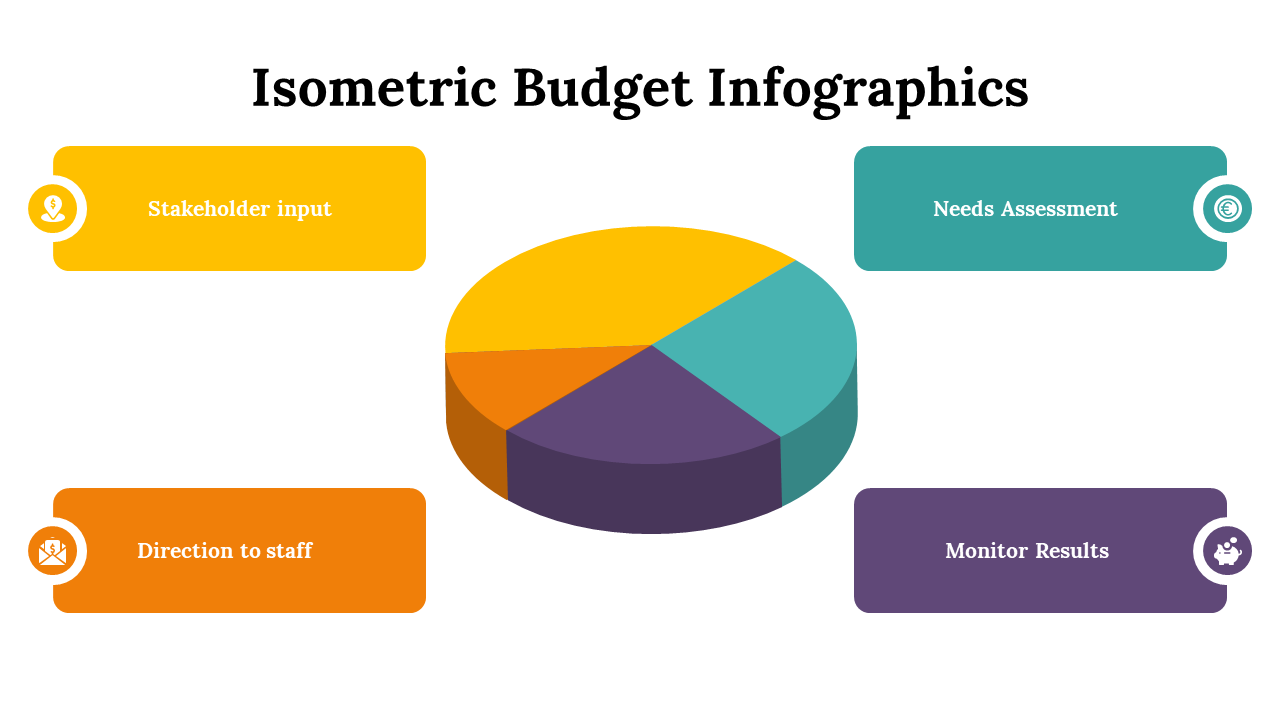 Isometric Budget Infographics

Stakeholder input

Needs Assessment

Direction to staff

Monitor Results