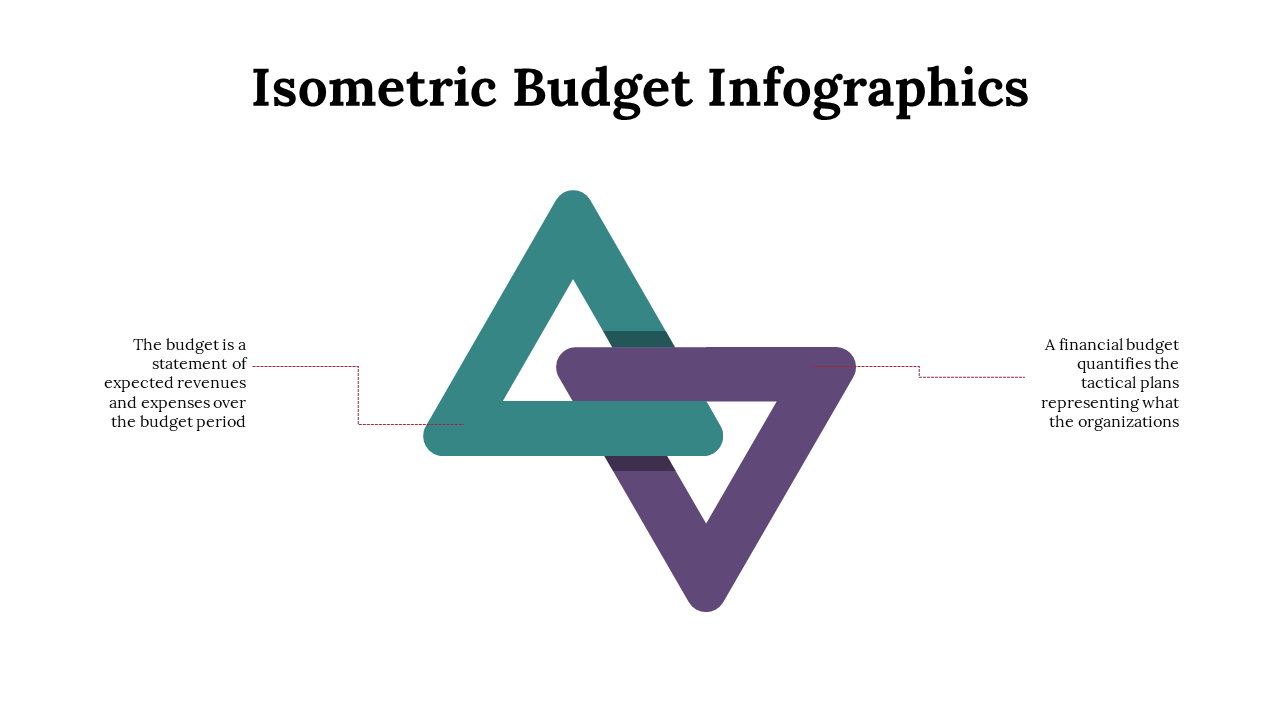 Isometric Budget Infographics

The budget is a statement of expected revenues and expenses over the budget period

A financial budget quantifies the tactical plans representing what the organizations