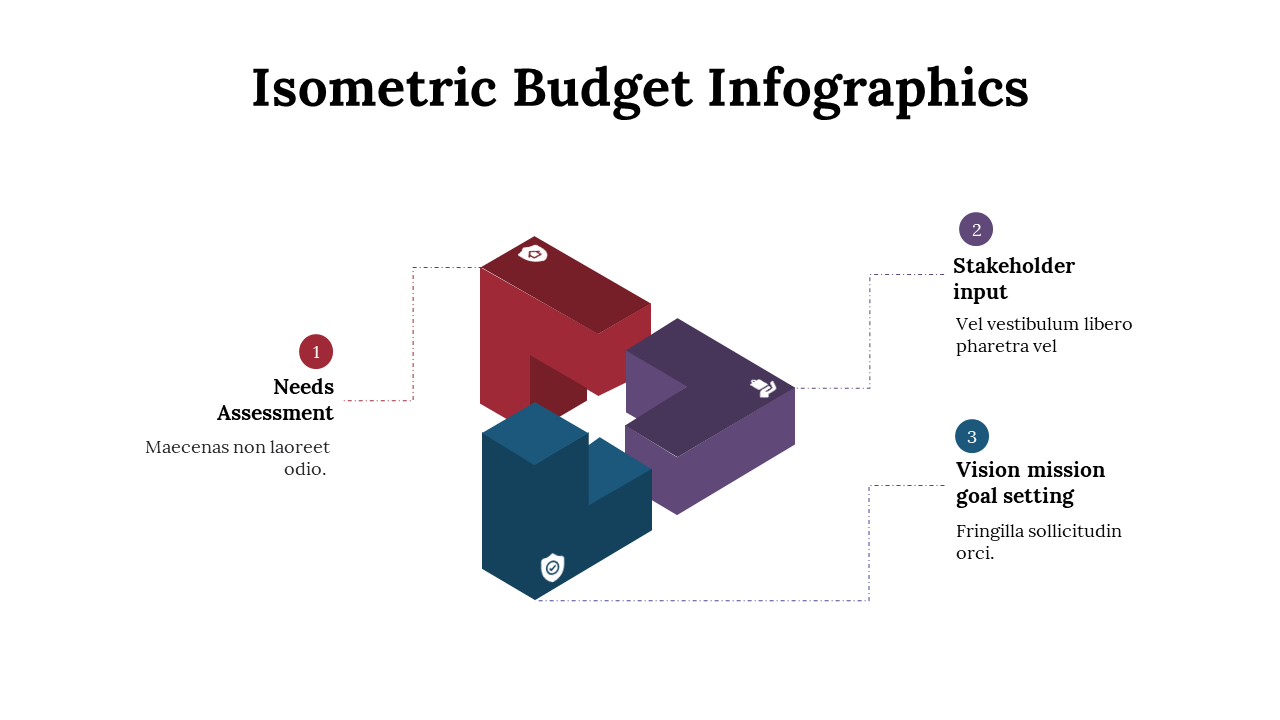 Isometric Budget Infographics

1
Needs Assessment
Maecenas non laoreet odio.

2
Stakeholder input
Vel vestibulum libero pharetra vel

3
Vision mission goal setting
Fringilla sollicitudin orci.