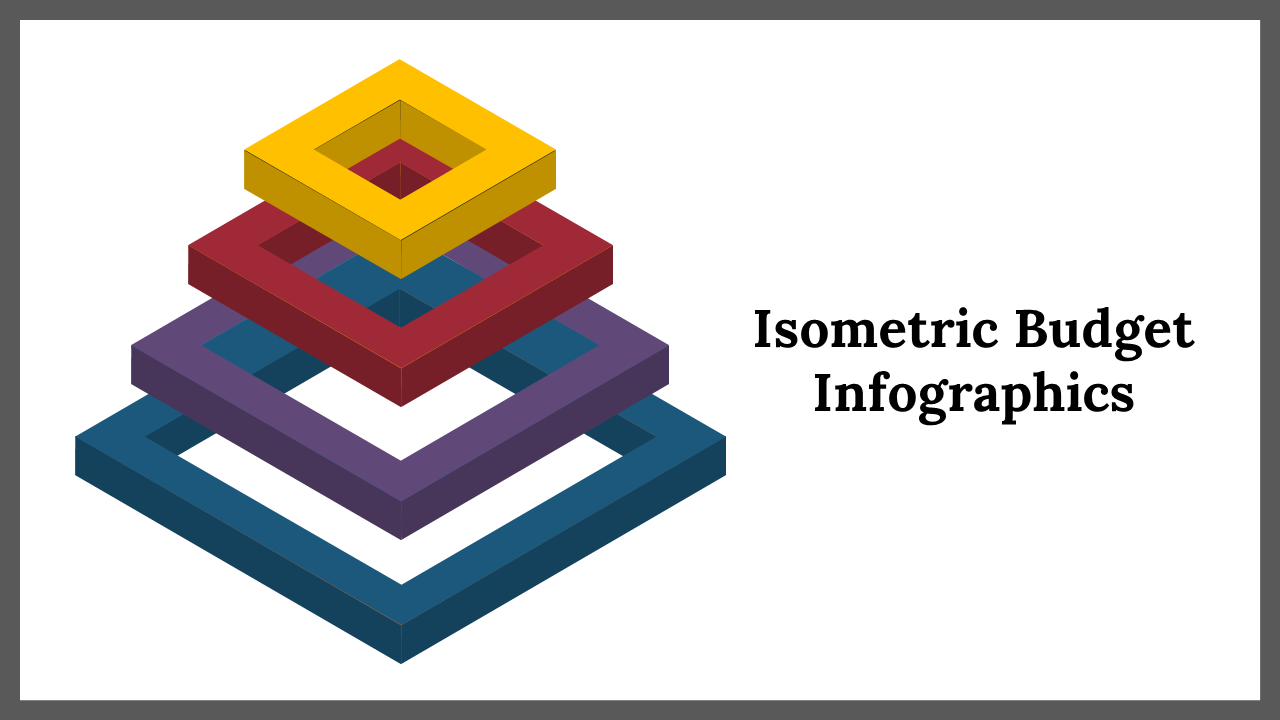 Isometric Budget Infographics