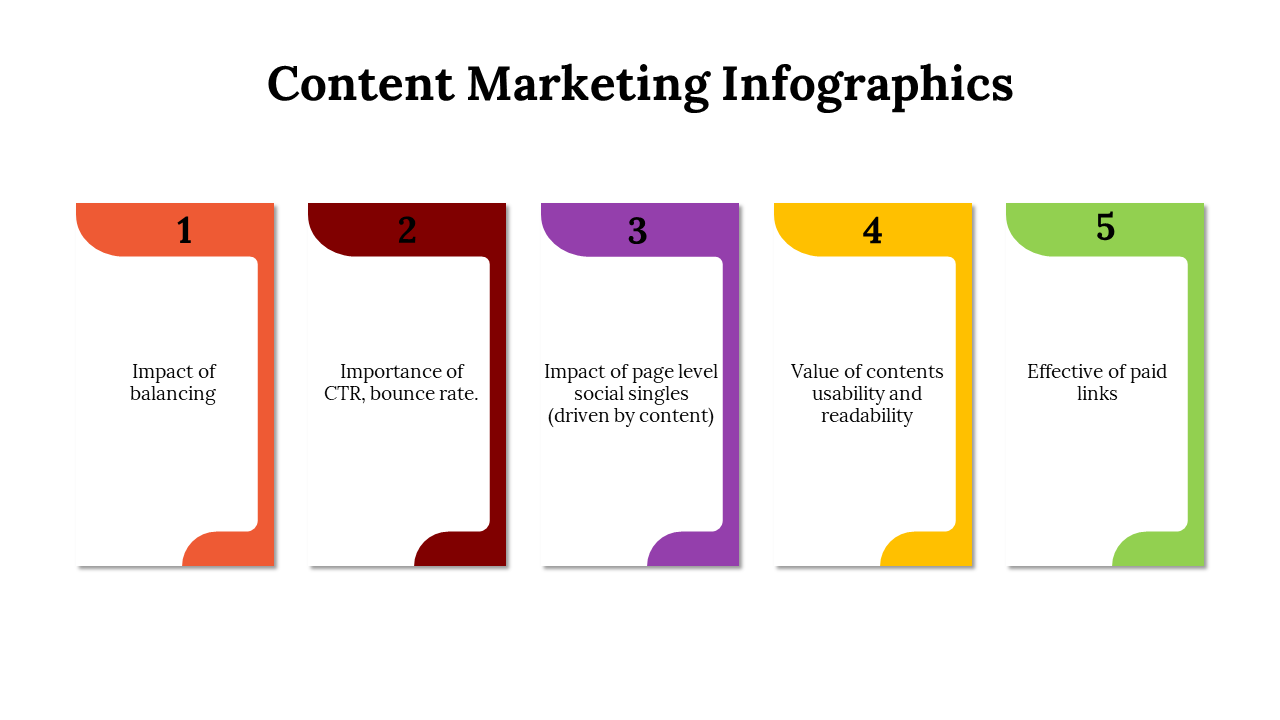 Content Marketing Infographics

1

Impact of balancing

2

Importance of CTR, bounce rate.

3

Impact of page level social singles (driven by content)

4

Value of contents usability and readability

5

Effective of paid links