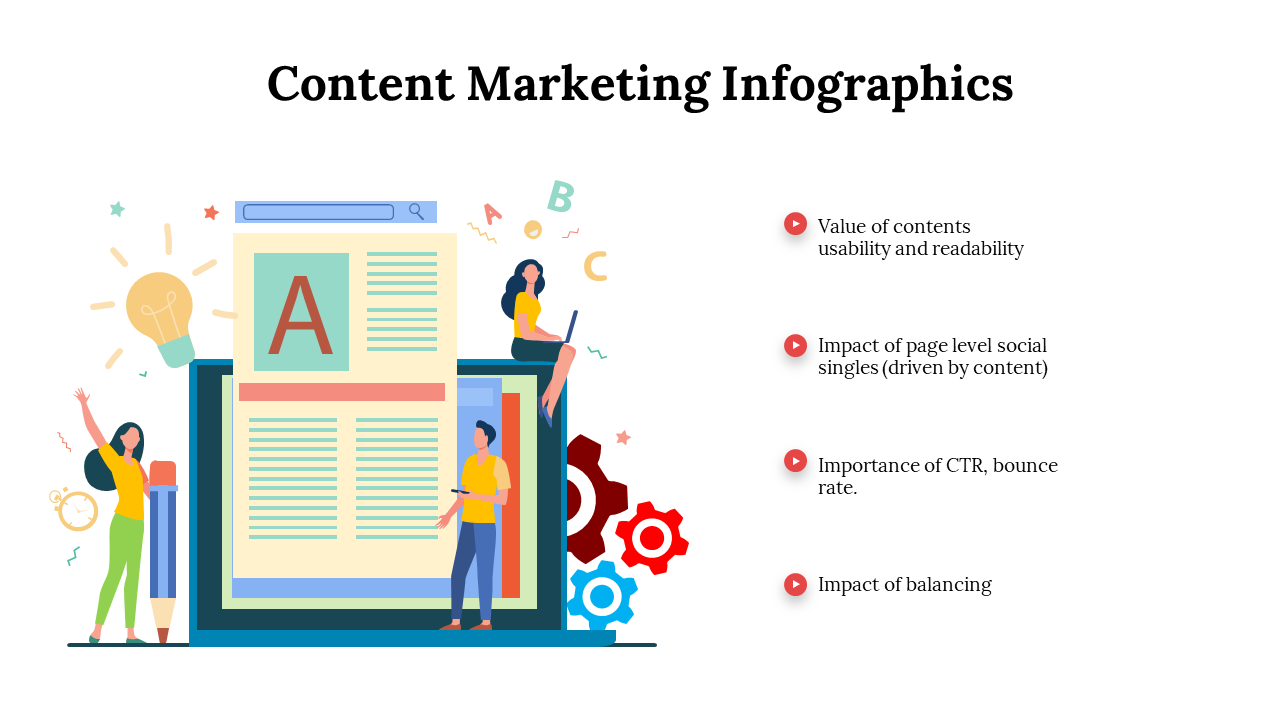 Content Marketing Infographics

A

A B C

Value of contents usability and readability

Impact of page level social singles (driven by content)

Importance of CTR, bounce rate.

Impact of balancing