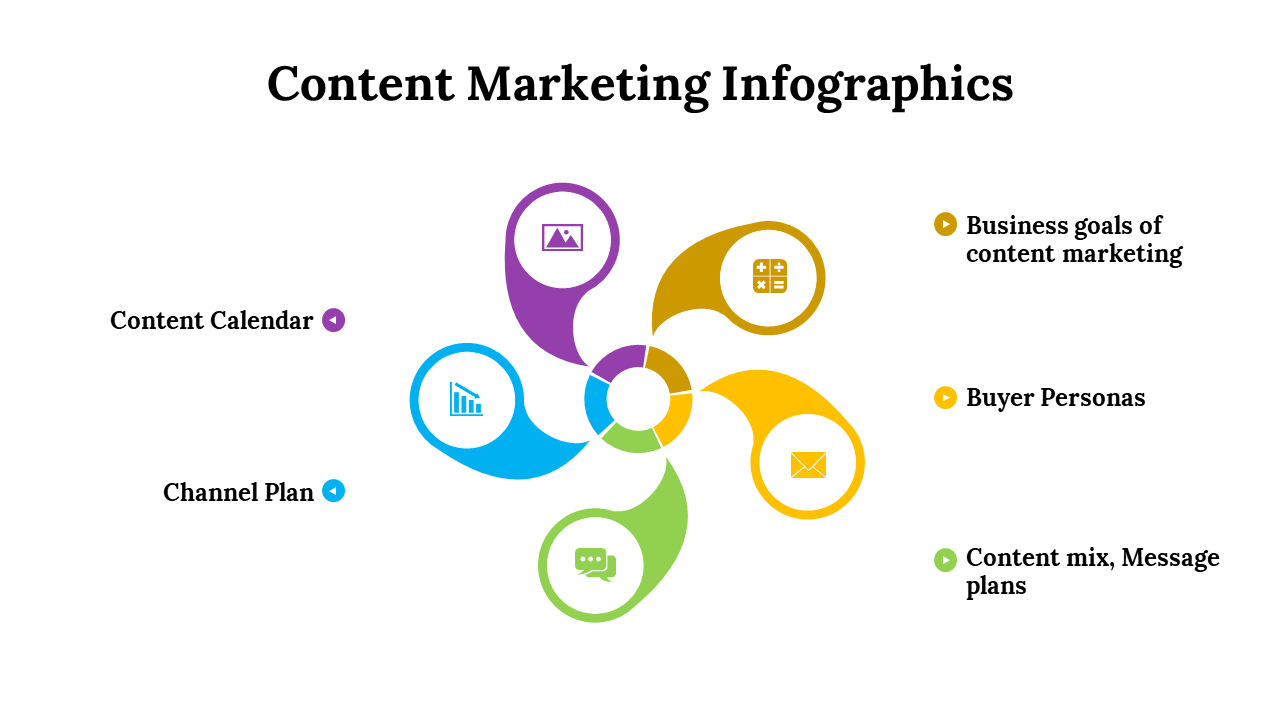 Content Marketing Infographics

Content Calendar

Channel Plan

Business goals of content marketing

Buyer Personas

Content mix, Message plans