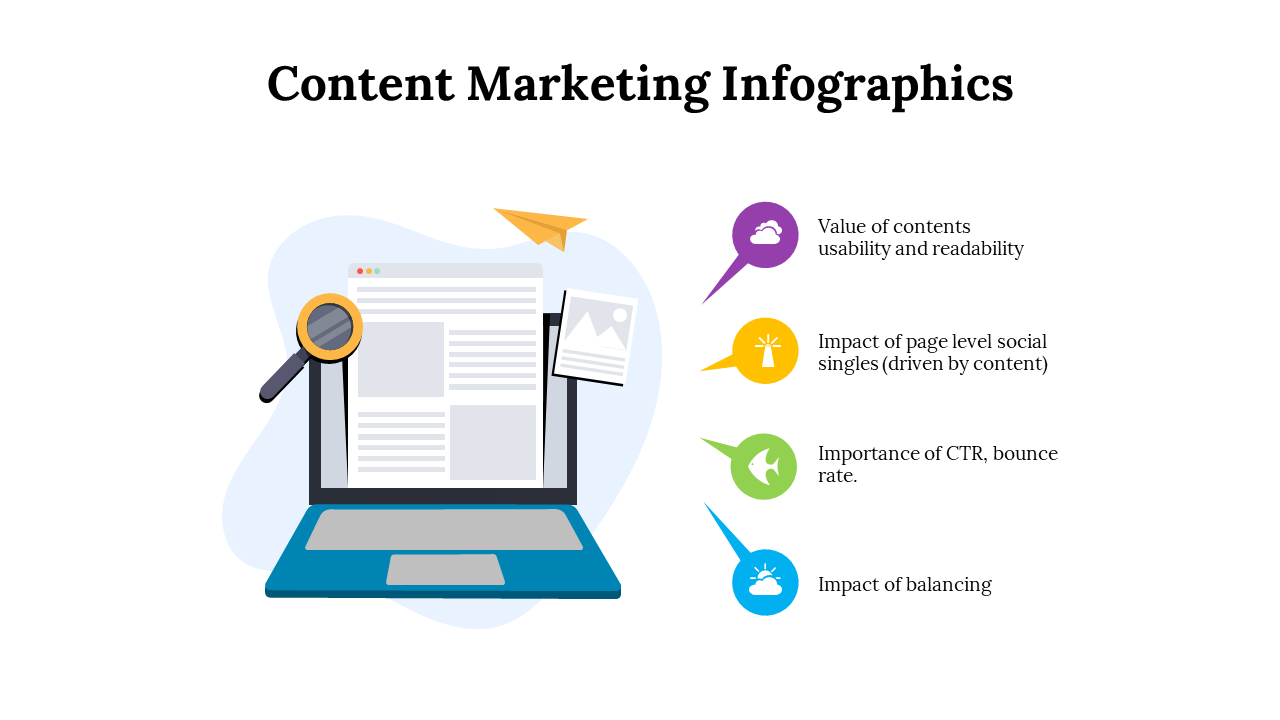 Content Marketing Infographics

Value of contents usability and readability

Impact of page level social singles (driven by content)

Importance of CTR, bounce rate.

Impact of balancing