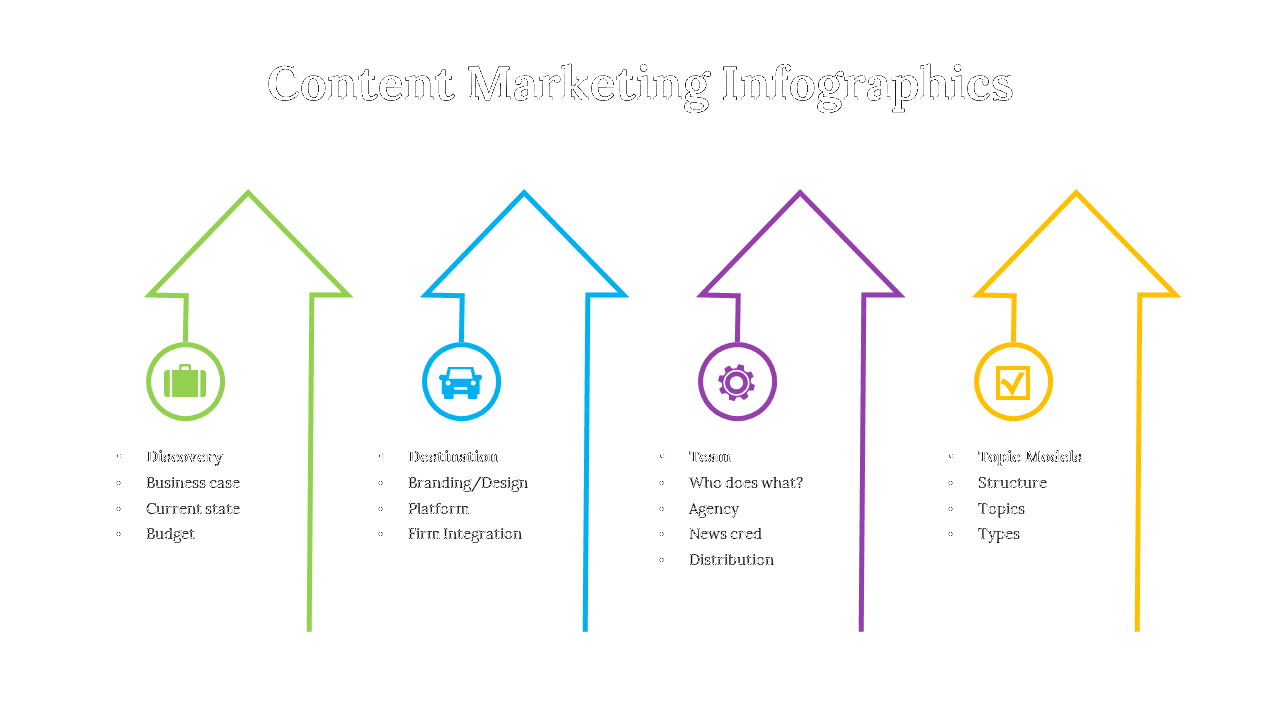 Content Marketing Infographics

- Discovery
- Business case
- Current state
- Budget

- Destination
- Branding/Design
- Platform
- Firm Integration

- Team
- Who does what?
- Agency
- News cred
- Distribution

- Topic Models
- Structure
- Topics
- Types