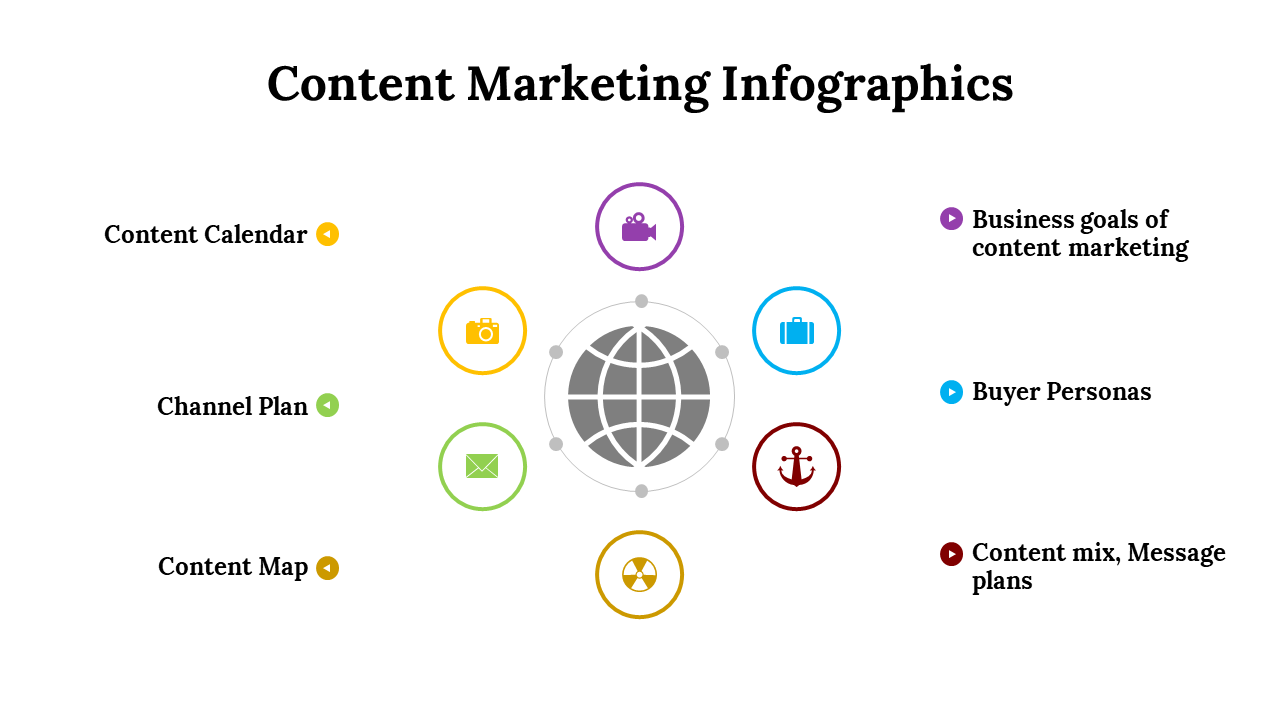 Content Marketing Infographics

Content Calendar

Channel Plan

Content Map

Business goals of content marketing

Buyer Personas

Content mix, Message plans