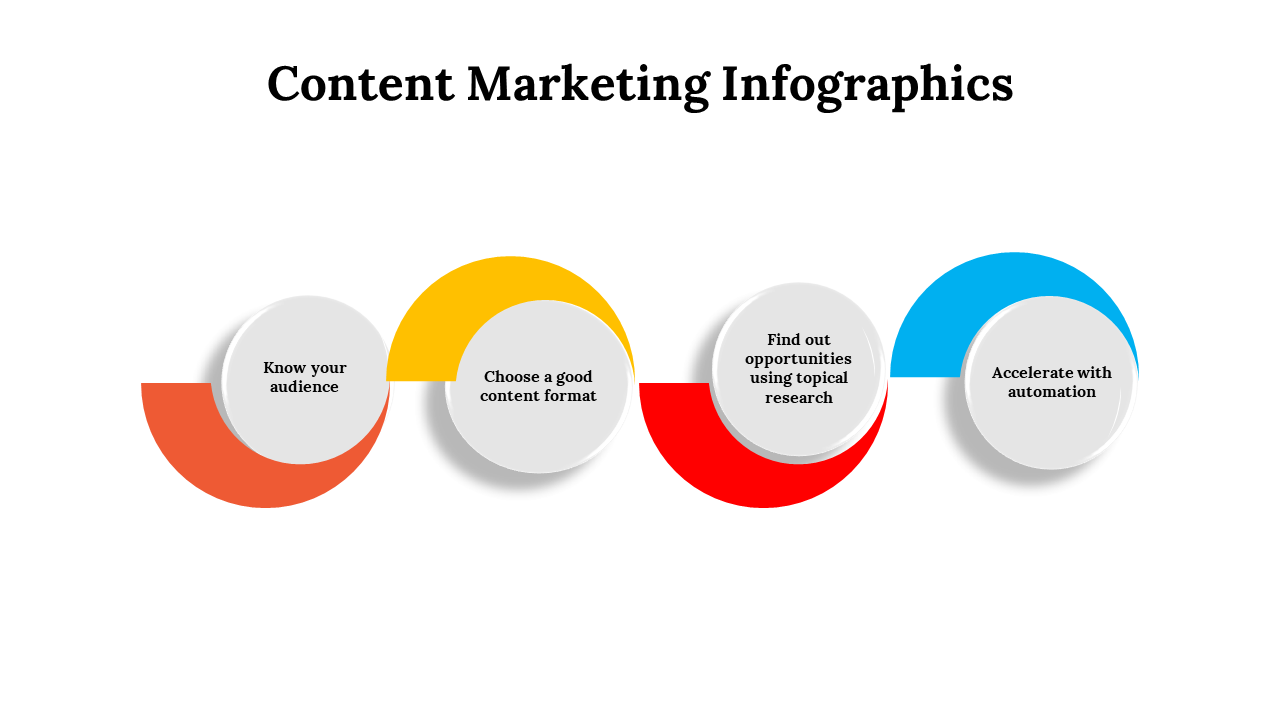 Content Marketing Infographics

Know your audience

Choose a good content format

Find out opportunities using topical research

Accelerate with automation