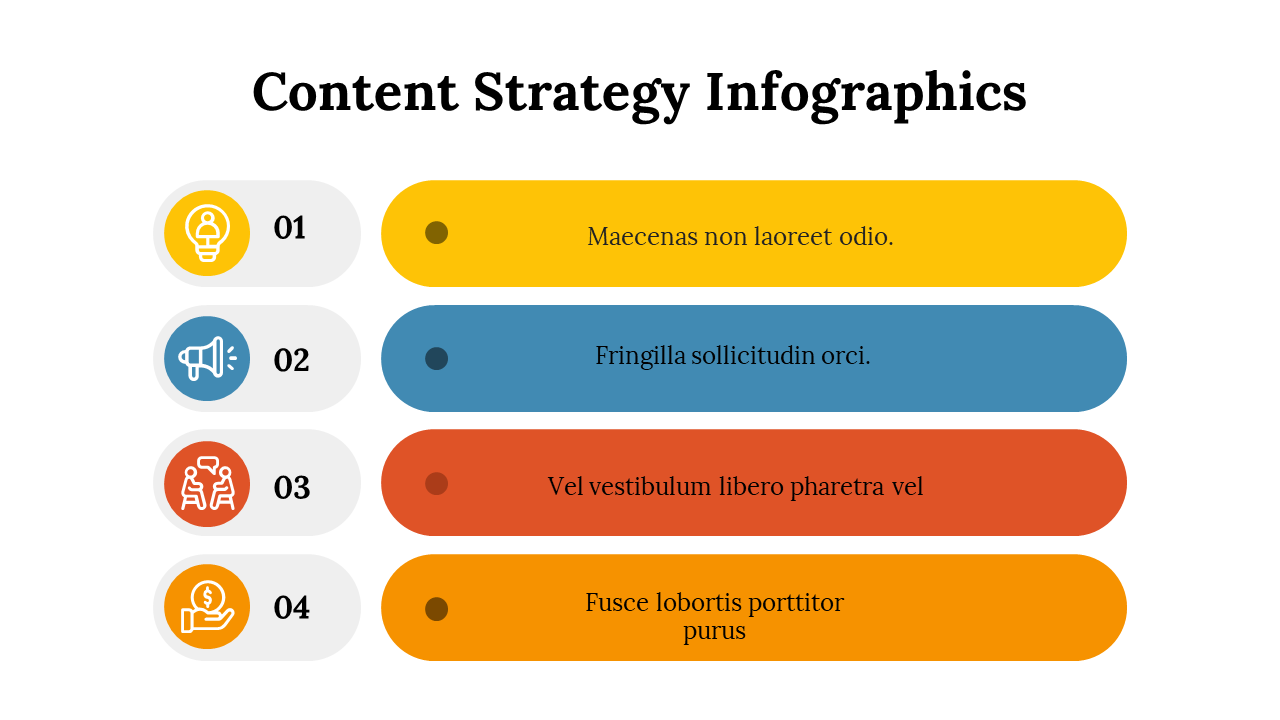 Content Strategy Infographics

01

Maecenas non laoreet odio.

02

Fringilla sollicitudin orci.

03

Vel vestibulum libero pharetra vel

04

Fusce lobortis porttitor purus