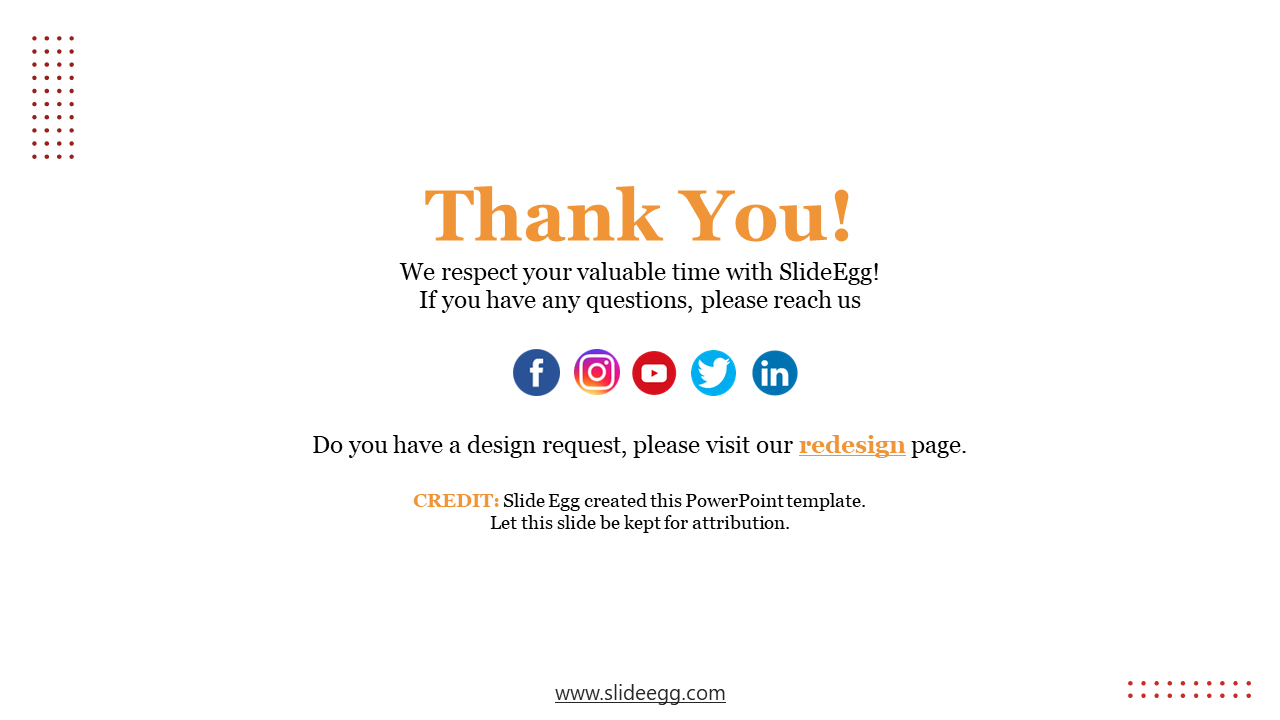 Thank You!

We respect your valuable time with SlideEgg!
If you have any questions, please reach us

Do you have a design request, please visit our redesign page.

CREDIT: Slide Egg created this PowerPoint template.
Let this slide be kept for attribution.

www.slideegg.com