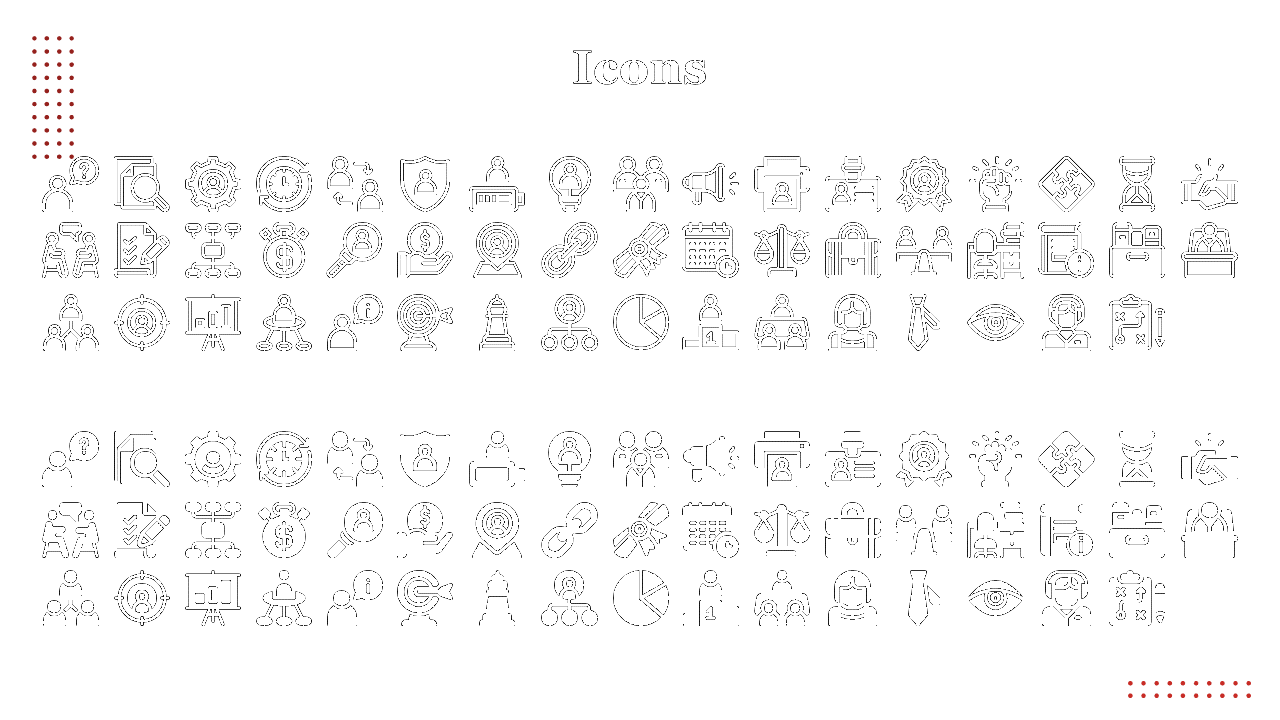 Icons