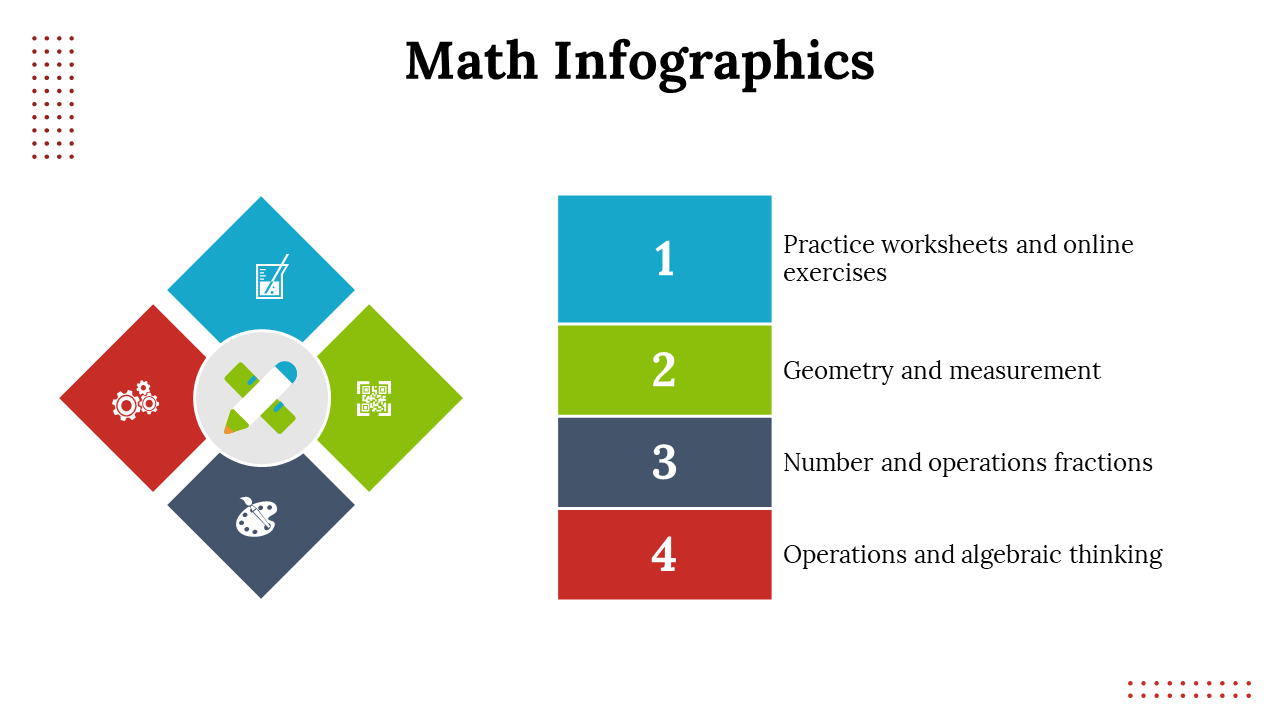 Math Infographics

1 Practice worksheets and online exercises

2 Geometry and measurement

3 Number and operations fractions

4 Operations and algebraic thinking