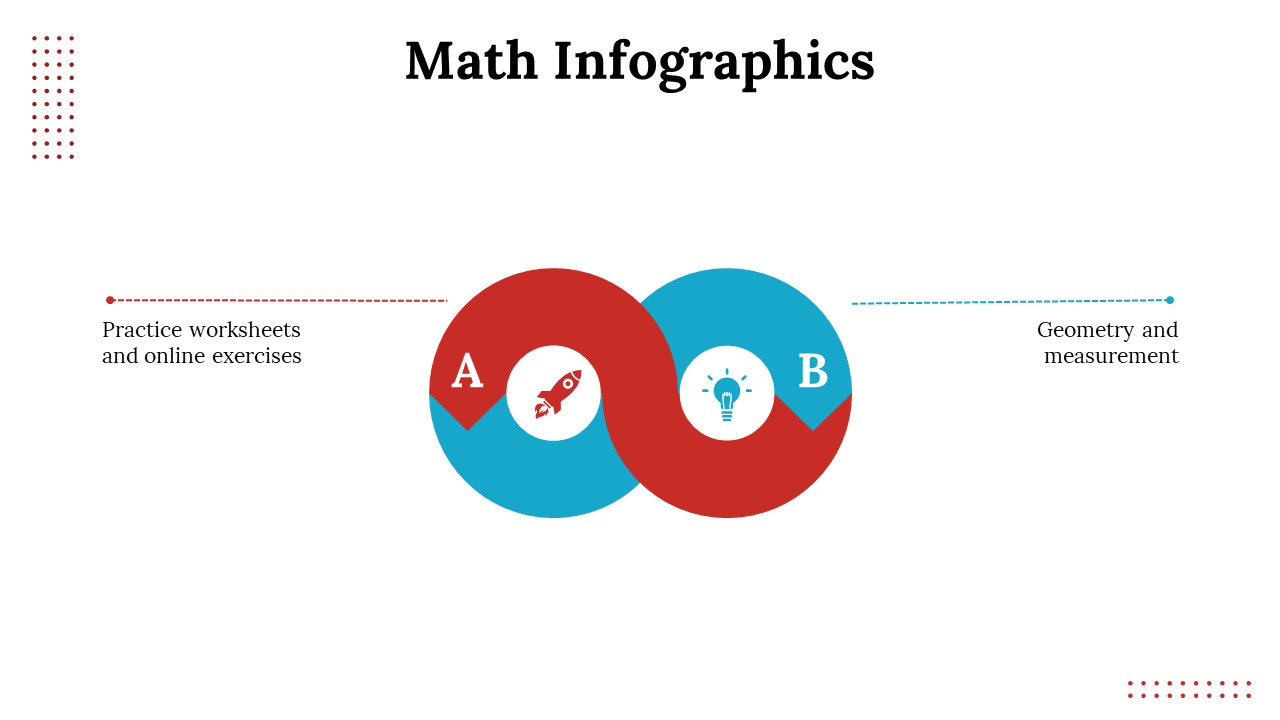 Math Infographics

Practice worksheets and online exercises

A

B

Geometry and measurement