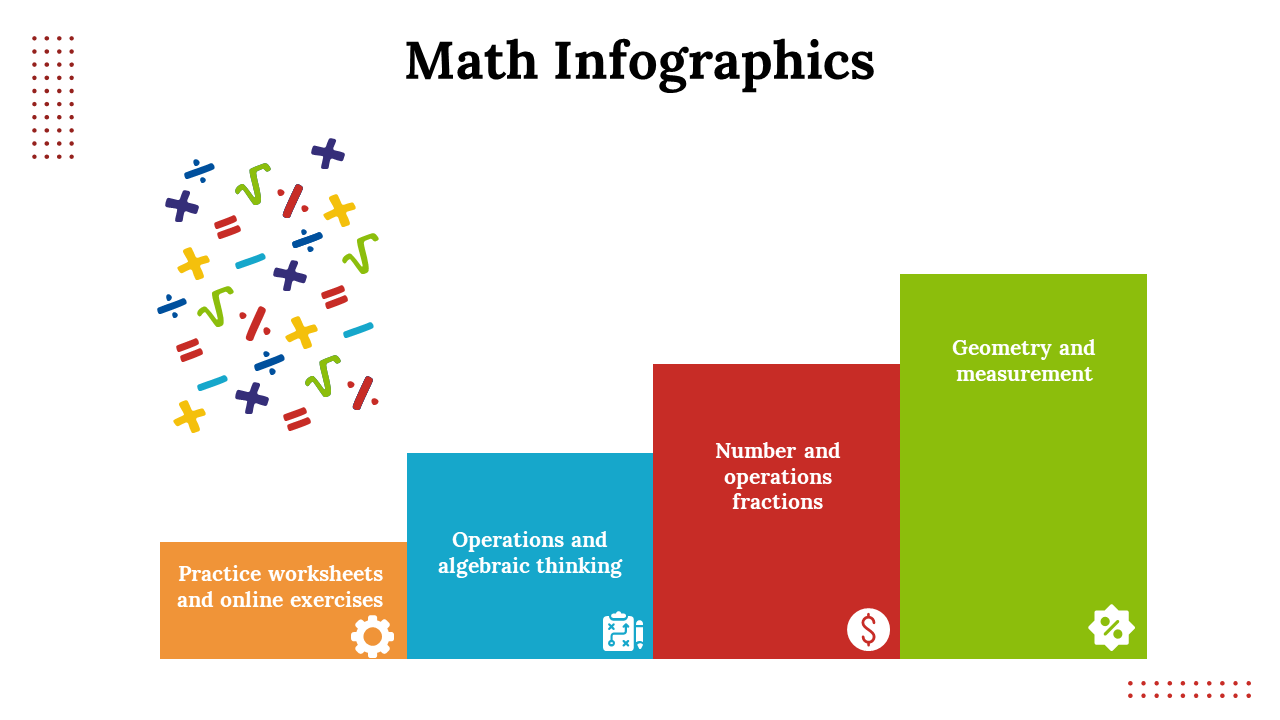 Math Infographics

Practice worksheets and online exercises

Operations and algebraic thinking

Number and operations fractions

Geometry and measurement