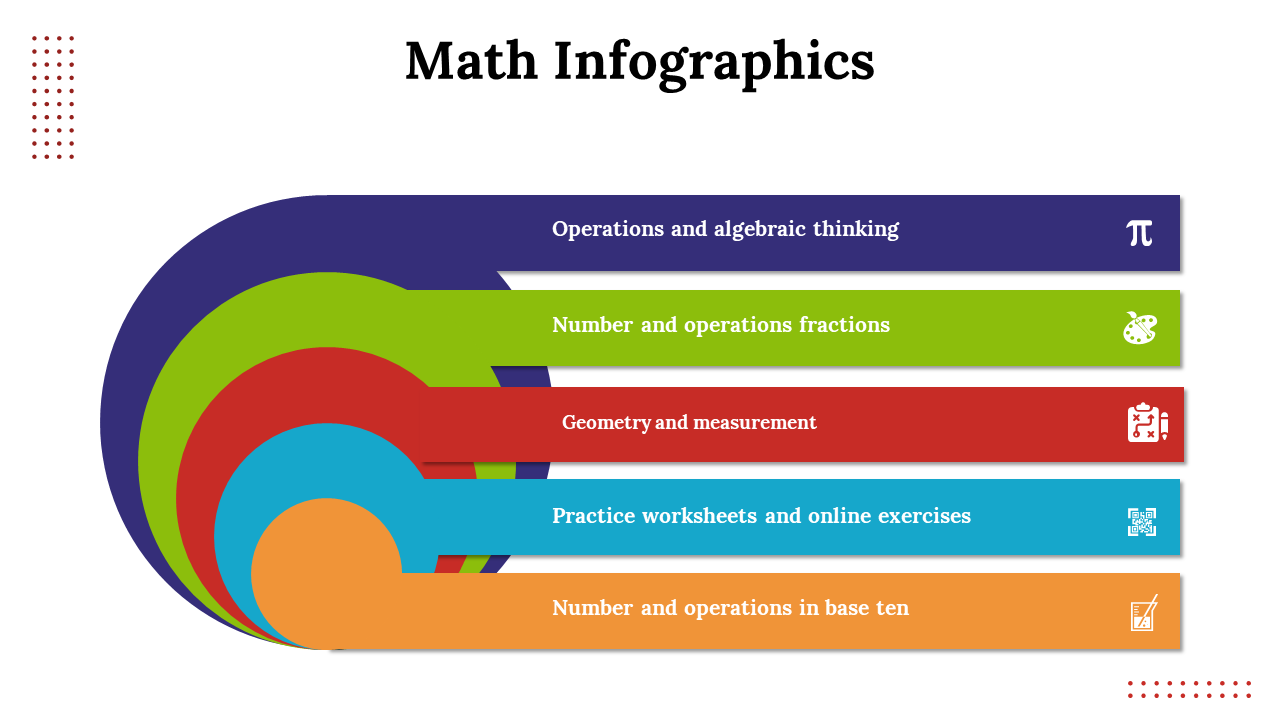 Math Infographics

Operations and algebraic thinking

Number and operations fractions

Geometry and measurement

Practice worksheets and online exercises

Number and operations in base ten