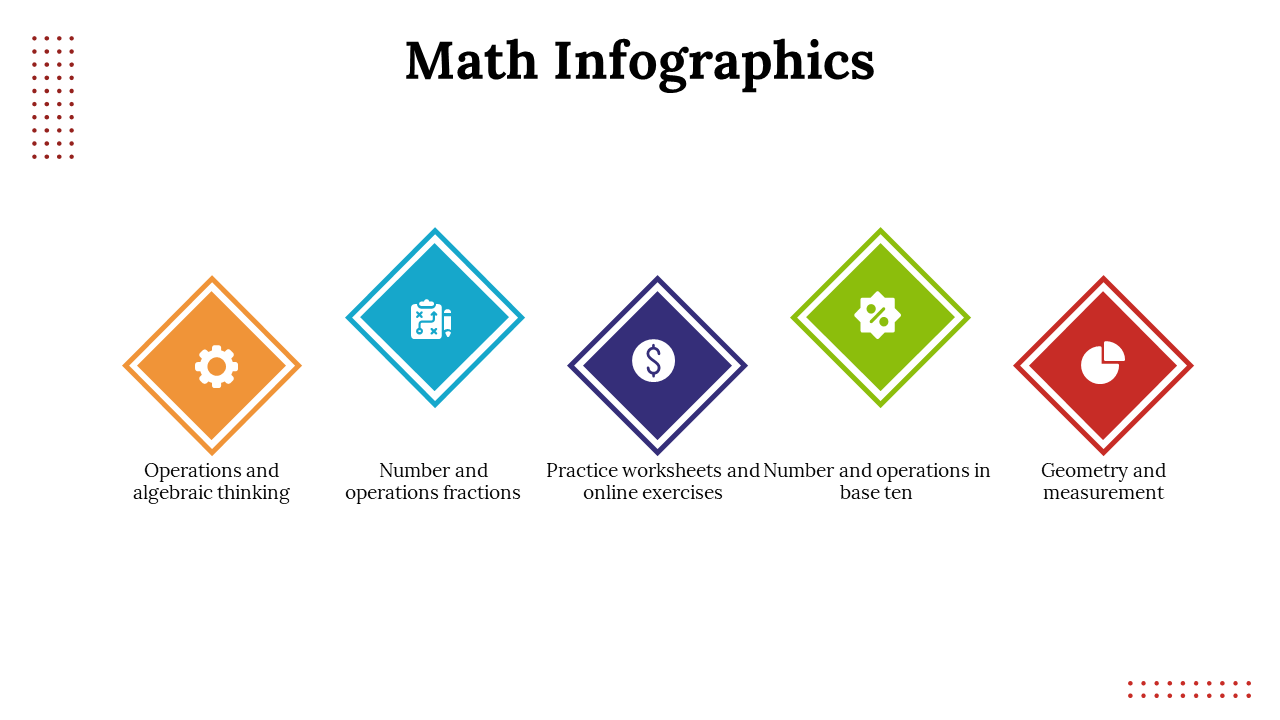 Math Infographics

Operations and algebraic thinking

Number and operations fractions

Practice worksheets and online exercises

Number and operations in base ten

Geometry and measurement