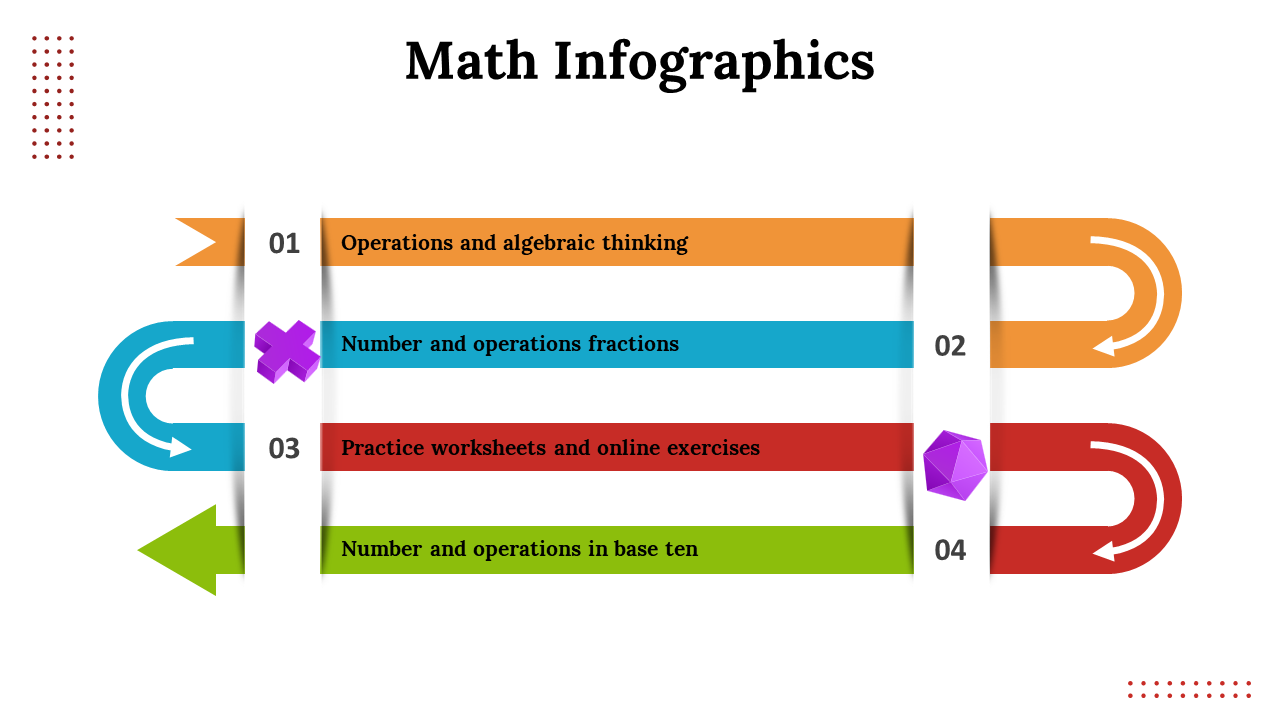 Math Infographics

01 Operations and algebraic thinking

Number and operations fractions 02

03 Practice worksheets and online exercises

Number and operations in base ten 04