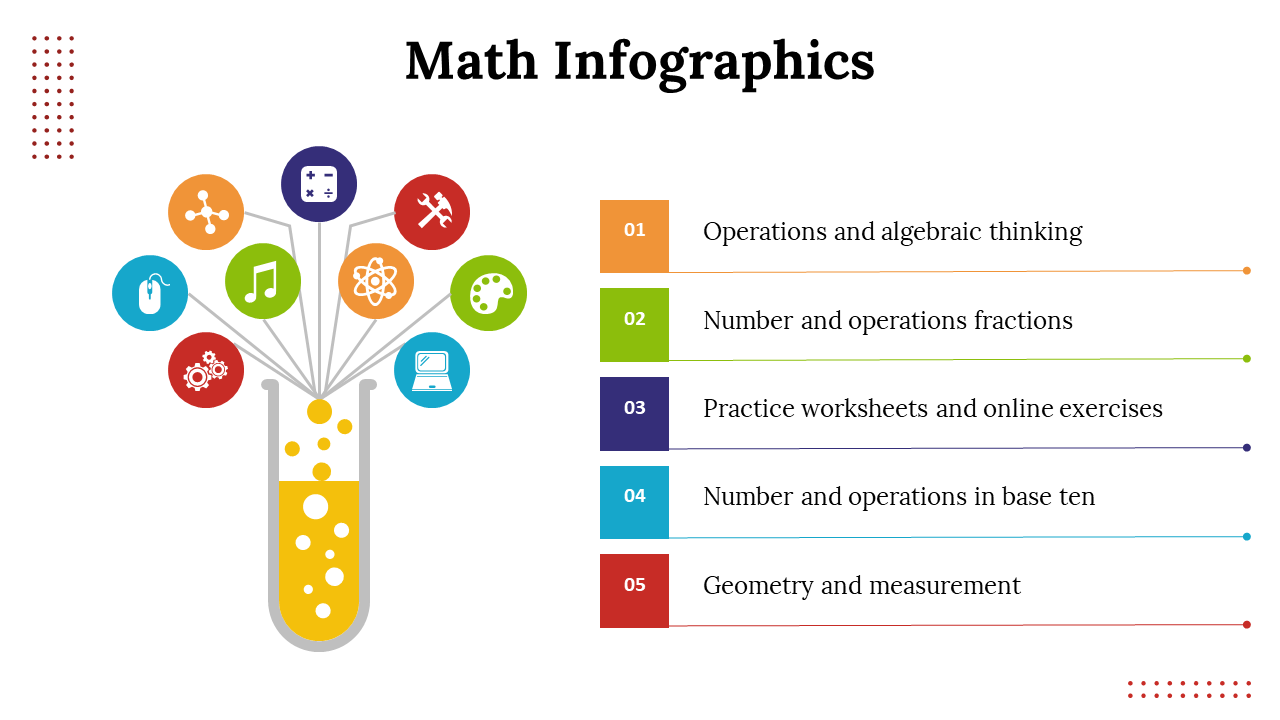 Math Infographics

01 Operations and algebraic thinking

02 Number and operations fractions

03 Practice worksheets and online exercises

04 Number and operations in base ten

05 Geometry and measurement