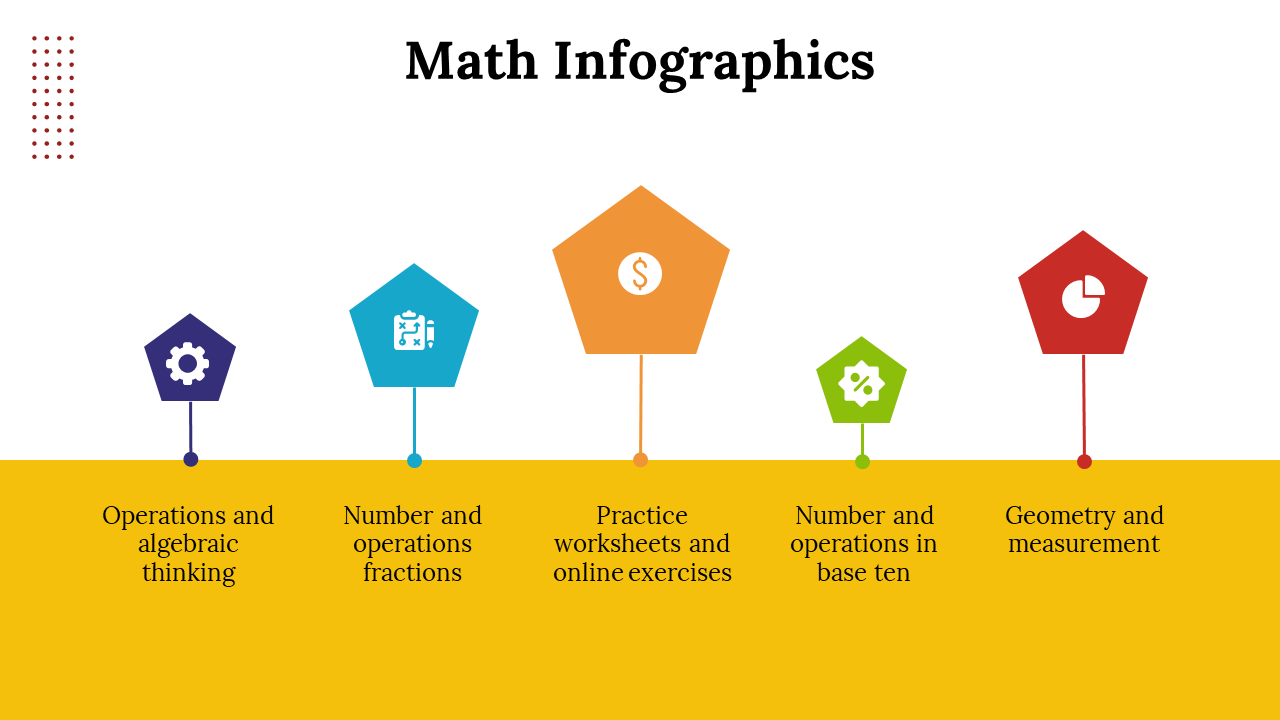 Math Infographics

Operations and algebraic thinking

Number and operations fractions

Practice worksheets and online exercises

Number and operations in base ten

Geometry and measurement