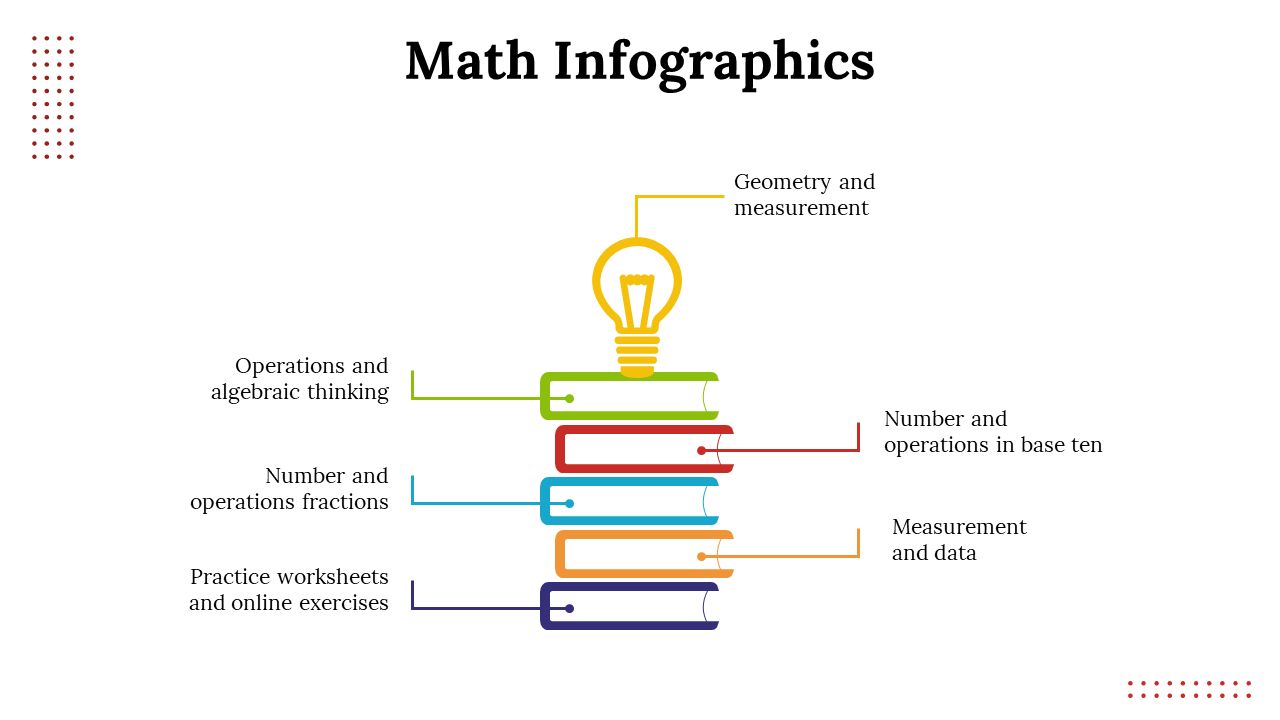 Math Infographics

Geometry and measurement

Operations and algebraic thinking

Number and operations in base ten

Number and operations fractions

Measurement and data

Practice worksheets and online exercises