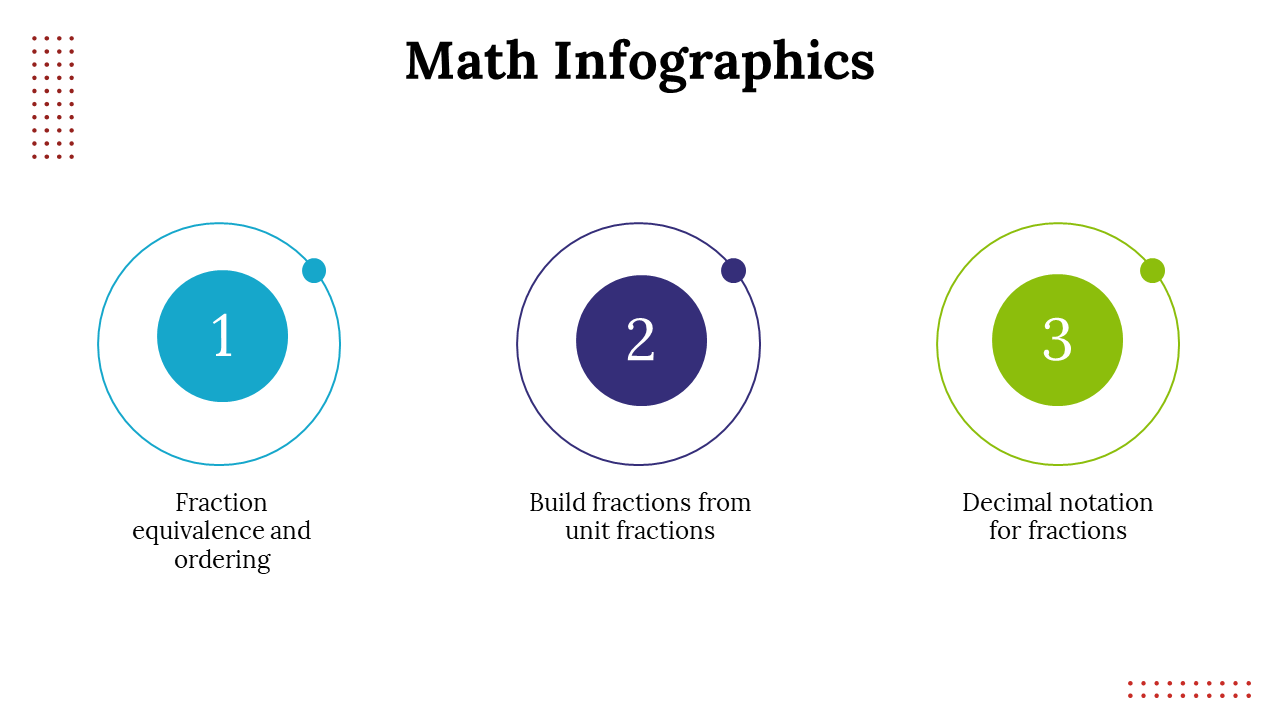 Math Infographics

1

Fraction equivalence and ordering

2

Build fractions from unit fractions

3

Decimal notation for fractions