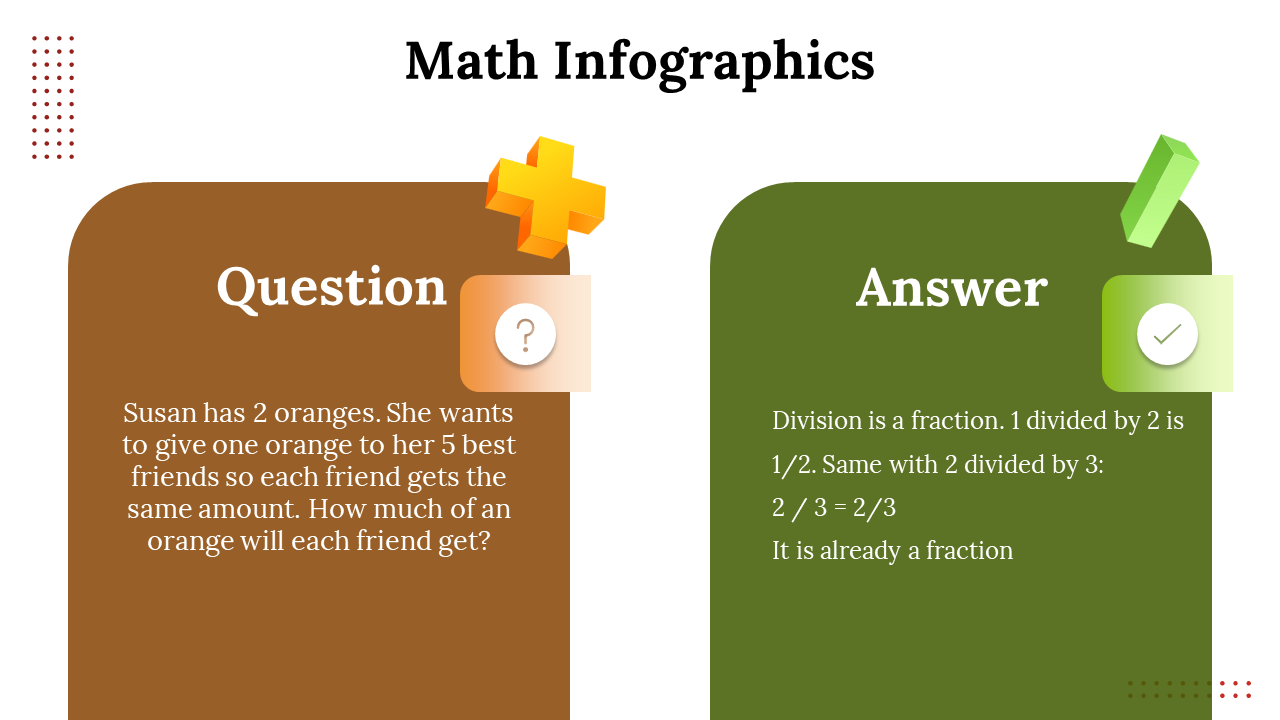 Math Infographics

Question

?

Susan has 2 oranges. She wants to give one orange to her 5 best friends so each friend gets the same amount. How much of an orange will each friend get?

Answer

Division is a fraction. 1 divided by 2 is 1/2. Same with 2 divided by 3:

2 / 3 = 2/3

It is already a fraction