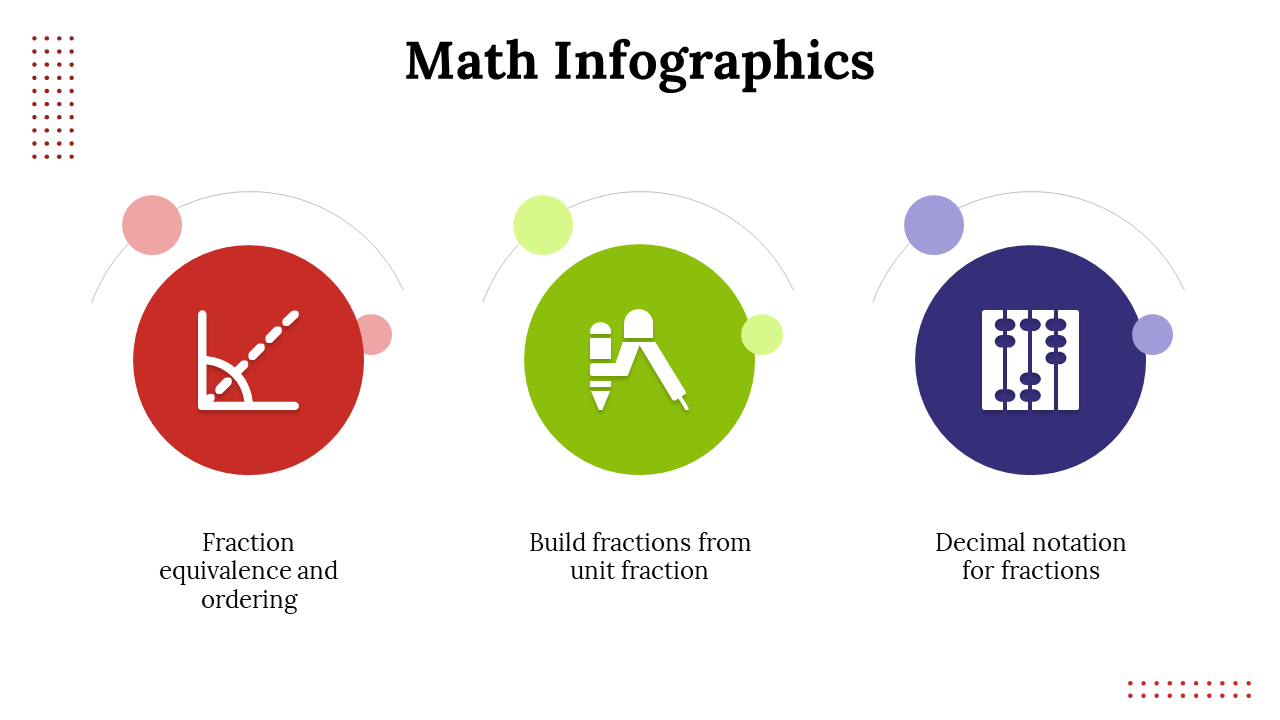 Math Infographics

Fraction equivalence and ordering

Build fractions from unit fraction

Decimal notation for fractions