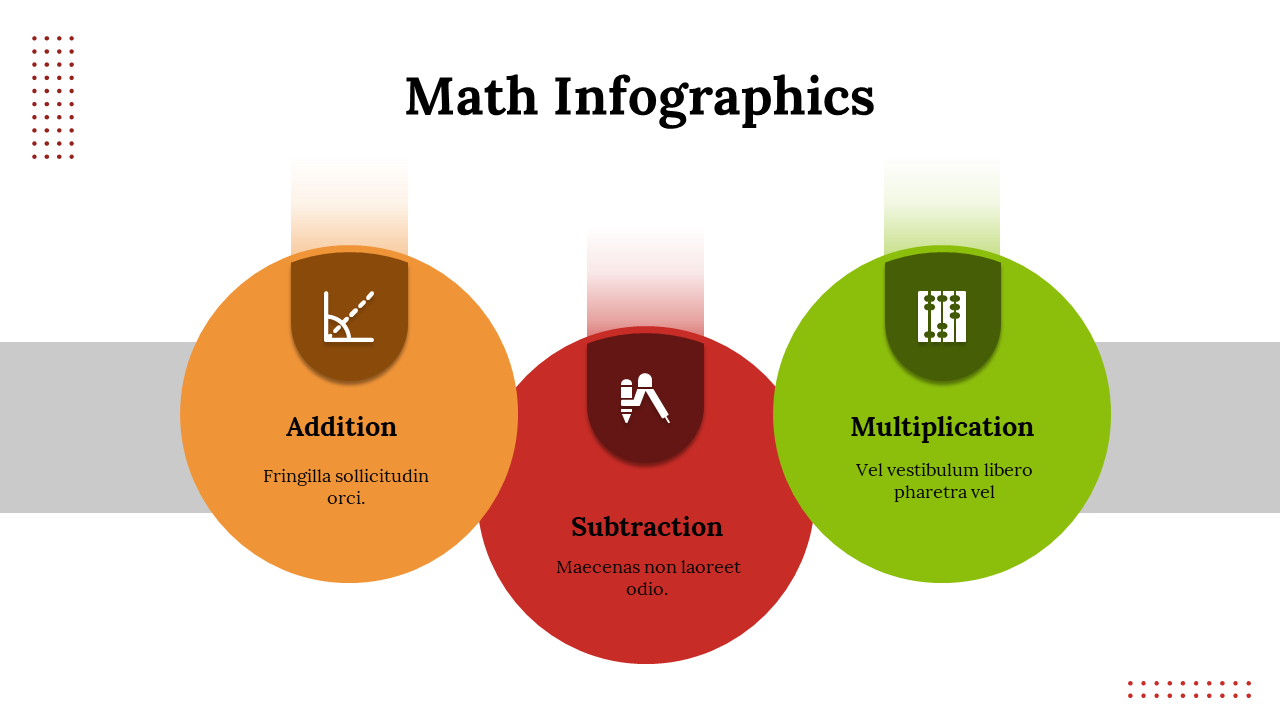 Math Infographics

Addition

Fringilla sollicitudin orci.

Subtraction

Maecenas non laoreet odio.

Multiplication

Vel vestibulum libero pharetra vel