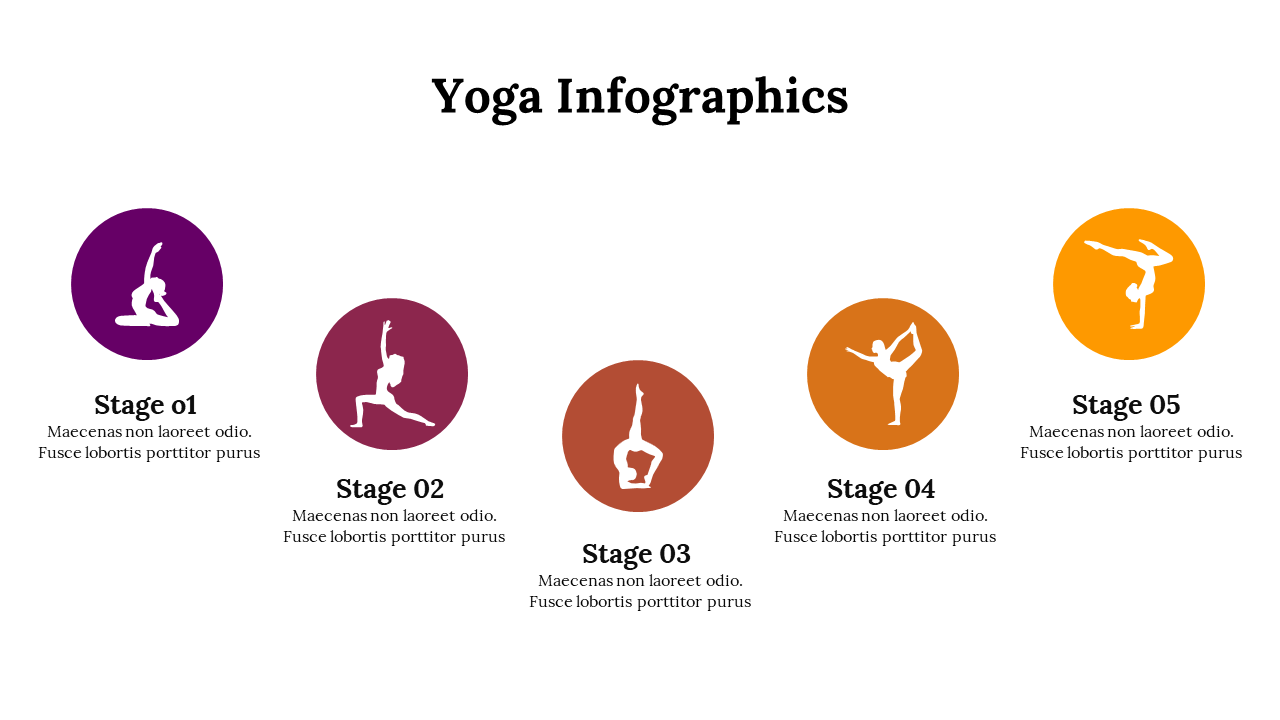 Yoga Infographics

Stage 01
Maecenas non laoreet odio. Fusce lobortis porttitor purus

Stage 02
Maecenas non laoreet odio. Fusce lobortis porttitor purus

Stage 03
Maecenas non laoreet odio. Fusce lobortis porttitor purus

Stage 04
Maecenas non laoreet odio. Fusce lobortis porttitor purus

Stage 05
Maecenas non laoreet odio. Fusce lobortis porttitor purus