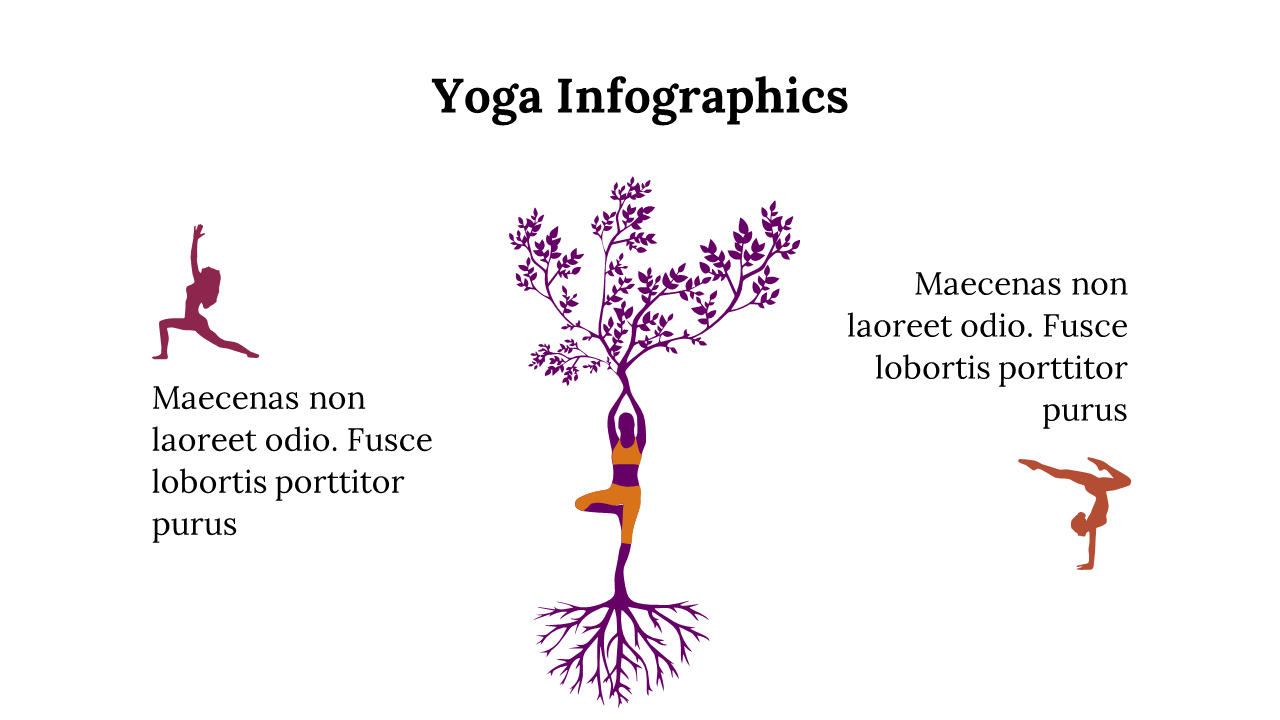 Yoga Infographics

Maecenas non laoreet odio. Fusce lobortis porttitor purus

Maecenas non laoreet odio. Fusce lobortis porttitor purus