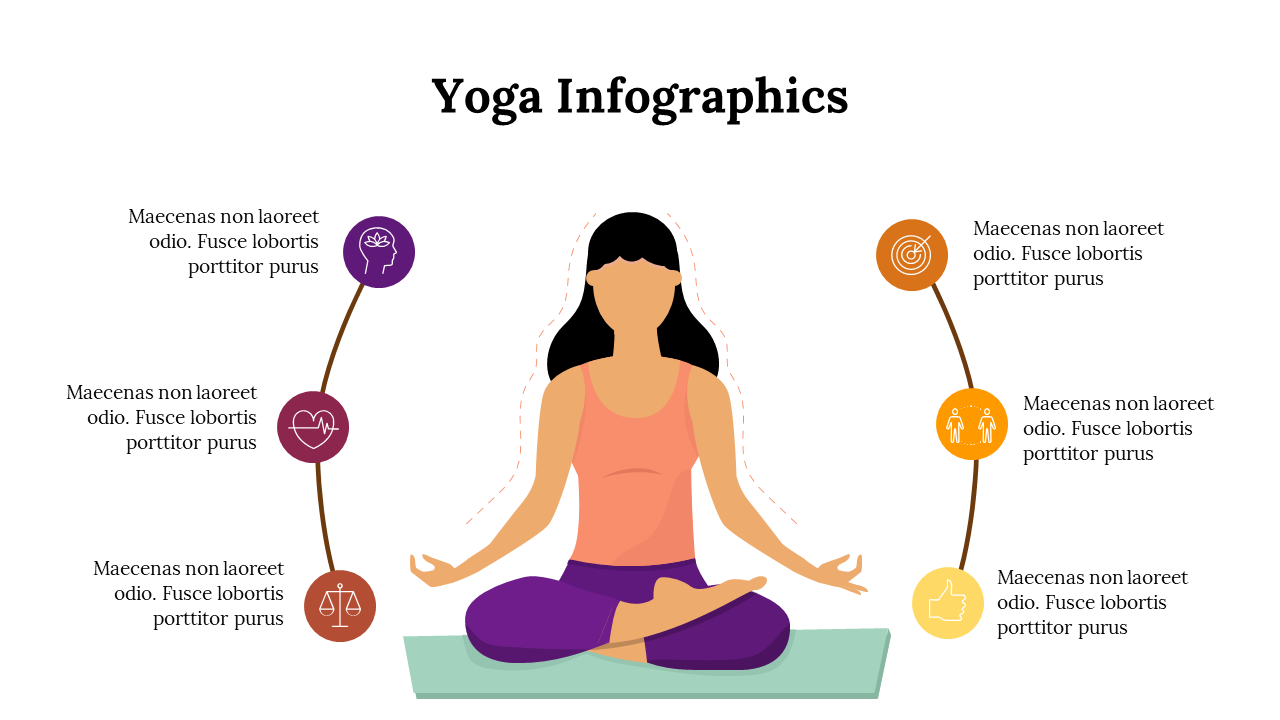 Yoga Infographics

Maecenas non laoreet odio. Fusce lobortis porttitor purus

Maecenas non laoreet odio. Fusce lobortis porttitor purus

Maecenas non laoreet odio. Fusce lobortis porttitor purus

Maecenas non laoreet odio. Fusce lobortis porttitor purus

Maecenas non laoreet odio. Fusce lobortis porttitor purus

Maecenas non laoreet odio. Fusce lobortis porttitor purus