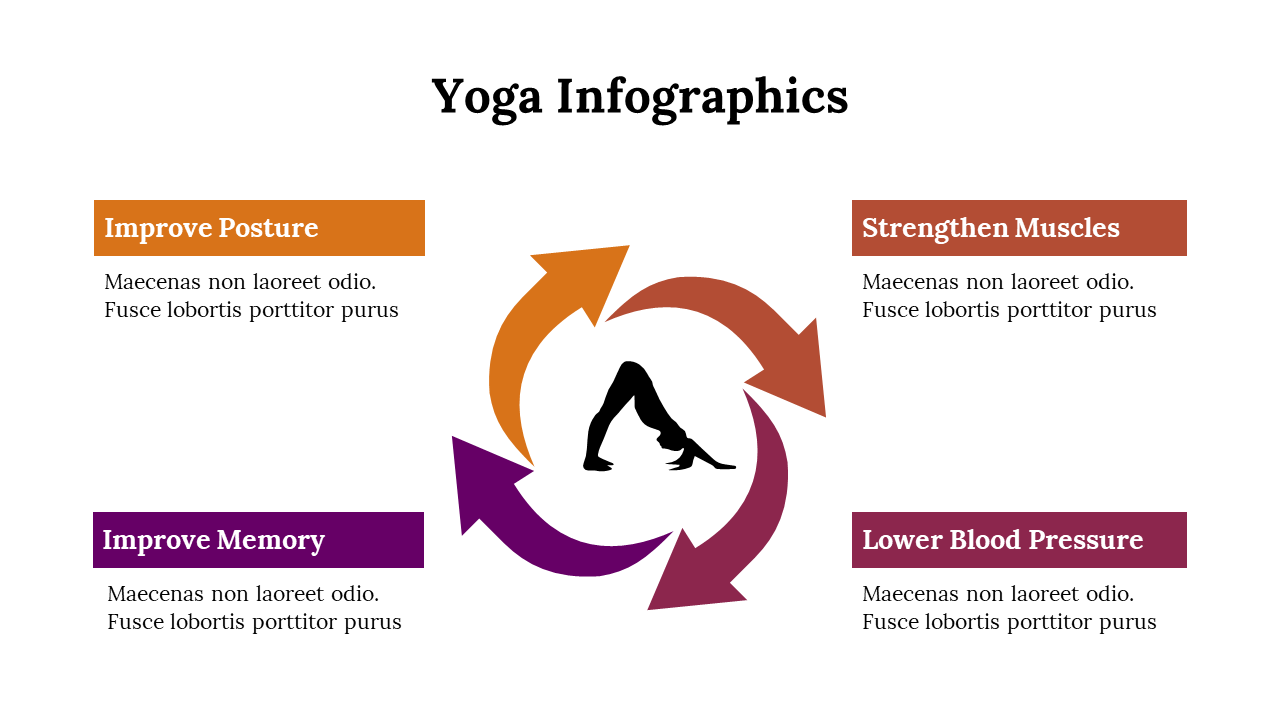 Yoga Infographics

Improve Posture

Maecenas non laoreet odio. Fusce lobortis porttitor purus

Strengthen Muscles

Maecenas non laoreet odio. Fusce lobortis porttitor purus

Improve Memory

Maecenas non laoreet odio. Fusce lobortis porttitor purus

Lower Blood Pressure

Maecenas non laoreet odio. Fusce lobortis porttitor purus