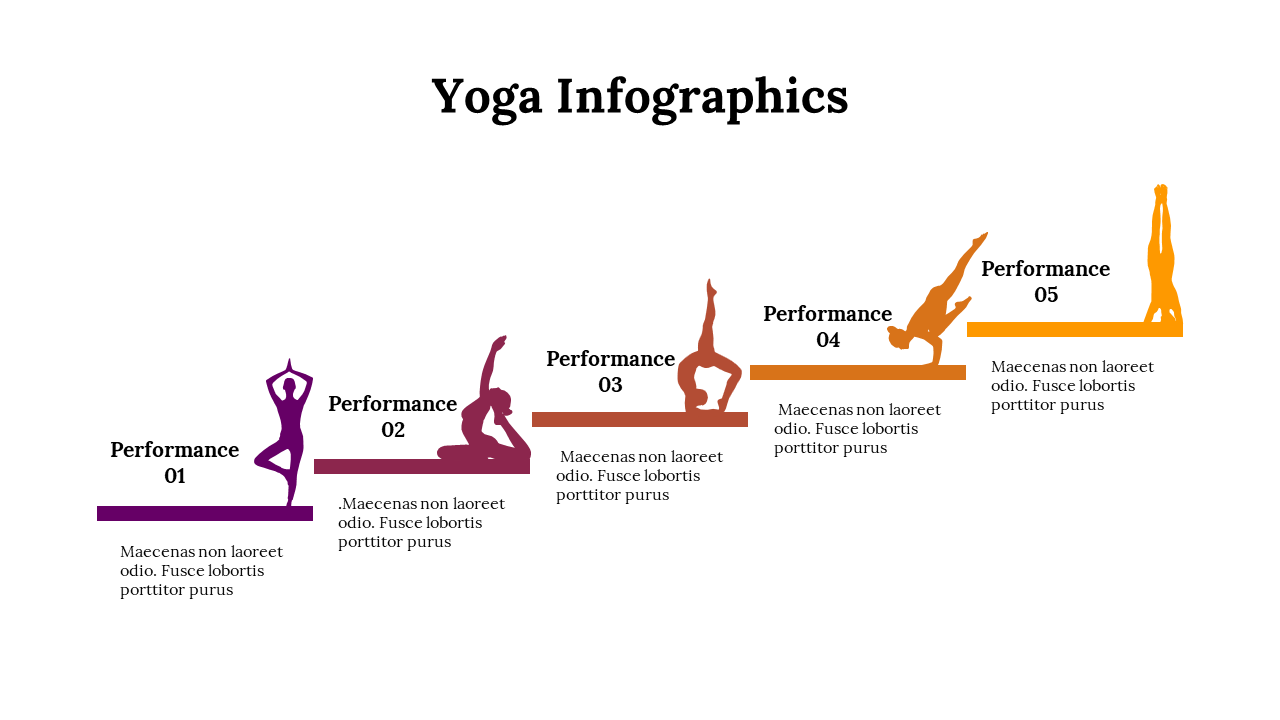 Yoga Infographics

Performance 01

Maecenas non laoreet odio. Fusce lobortis porttitor purus

Performance 02

.Maecenas non laoreet odio. Fusce lobortis porttitor purus

Performance 03

Maecenas non laoreet odio. Fusce lobortis porttitor purus

Performance 04

Maecenas non laoreet odio. Fusce lobortis porttitor purus

Performance 05

Maecenas non laoreet odio. Fusce lobortis porttitor purus